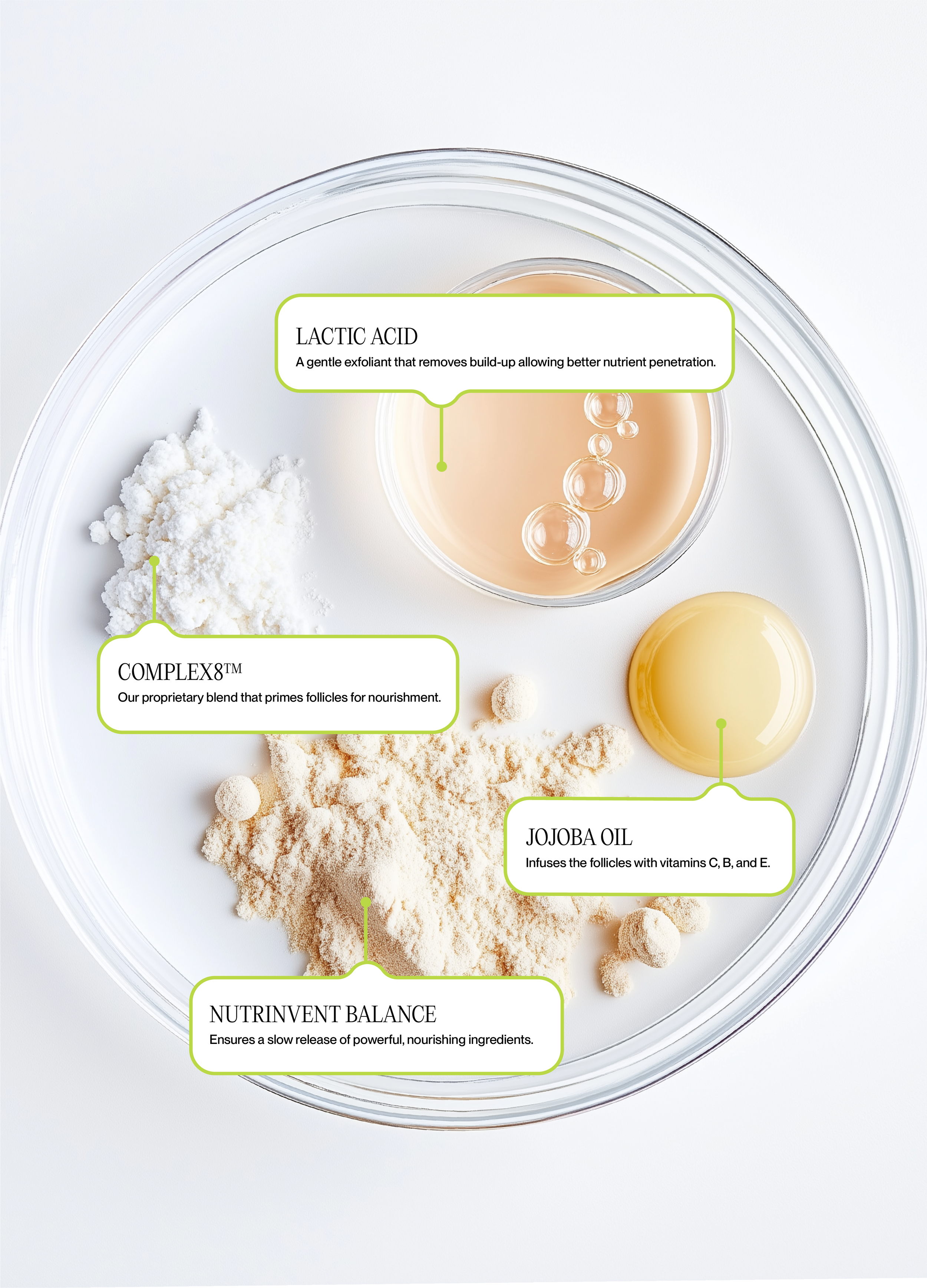 LACTIC ACID
A gentle exfoliant that removes build-up allowing better nutrient penetration.

COMPLEX8™
Our proprietary blend that primes follicles for nourishment.

JOJOBA OIL
Infuses the follicles with vitamins C, B, and E.

NUTRINVENT BALANCE
Ensures a slow release of powerful, nourishing ingredients.