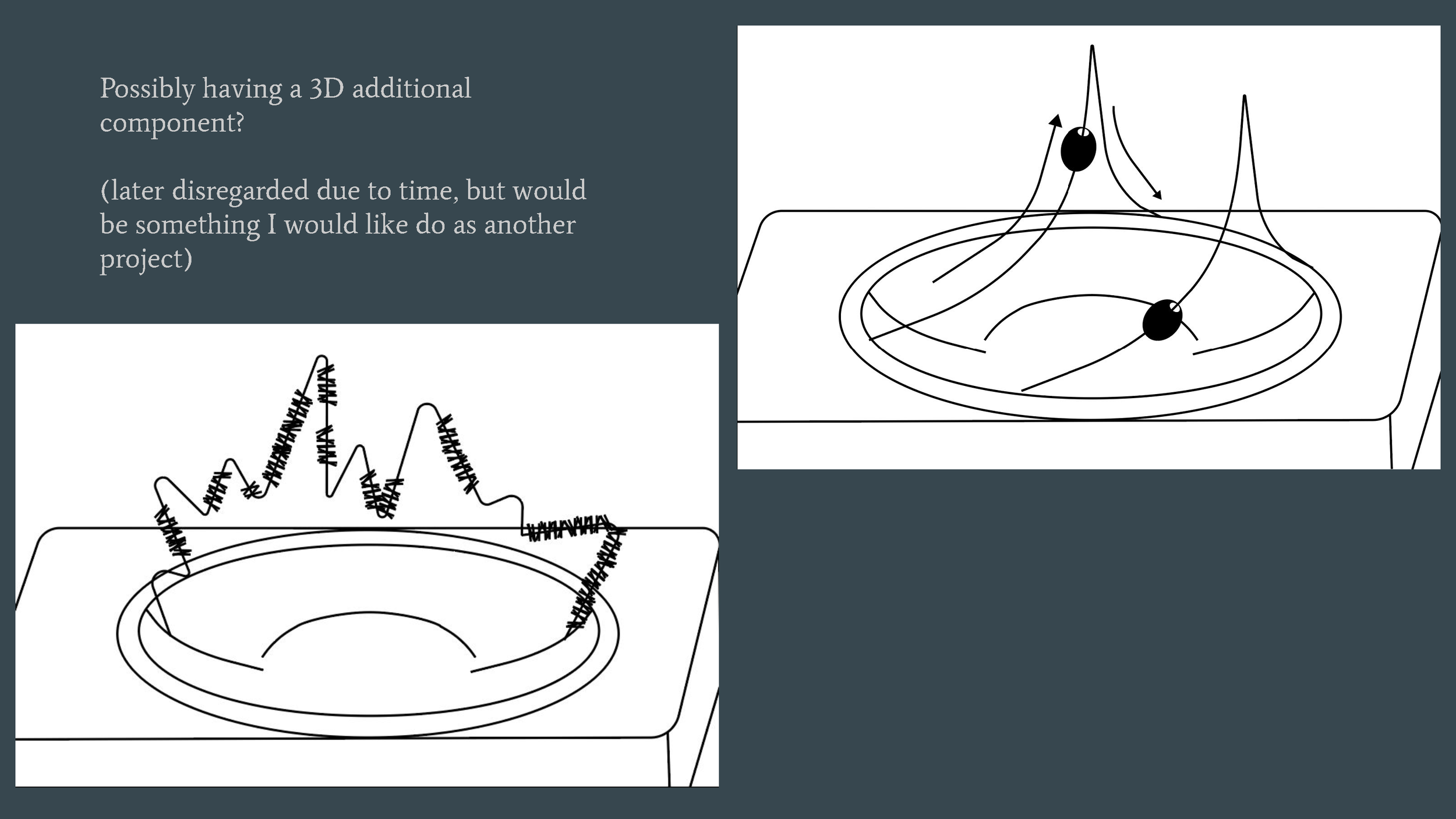 Possibly having a 3D additional component?

(later disregarded due to time, but would be something I would like do as another project)