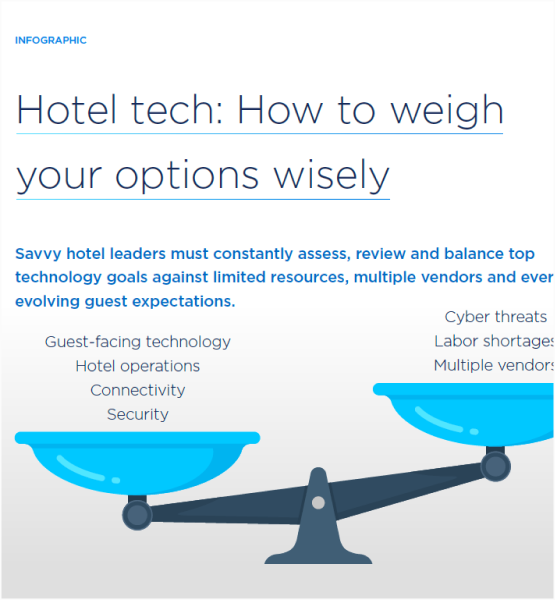 INFOGRAPHIC

Hotel tech: How to weigh your options wisely

Savvy hotel leaders must constantly assess, review and balance top technology goals against limited resources, multiple vendors and ever evolving guest expectations.

Guest-facing technology
Hotel operations
Connectivity
Security

Cyber threats
Labor shortages
Multiple vendors