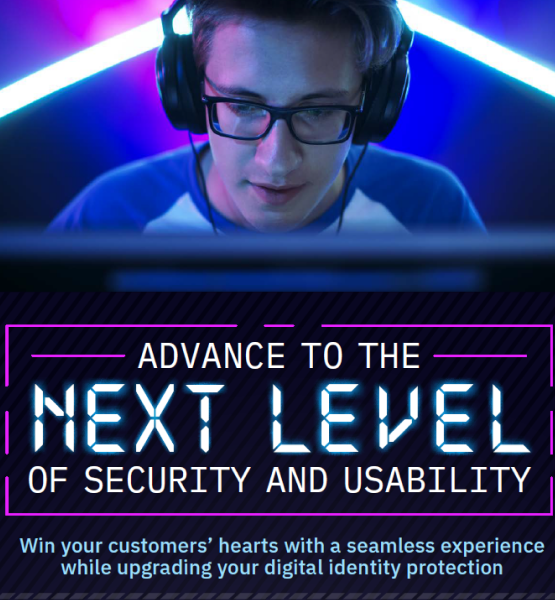 ADVANCE TO THE
NEXT LEVEL
OF SECURITY AND USABILITY

Win your customers' hearts with a seamless experience while upgrading your digital identity protection