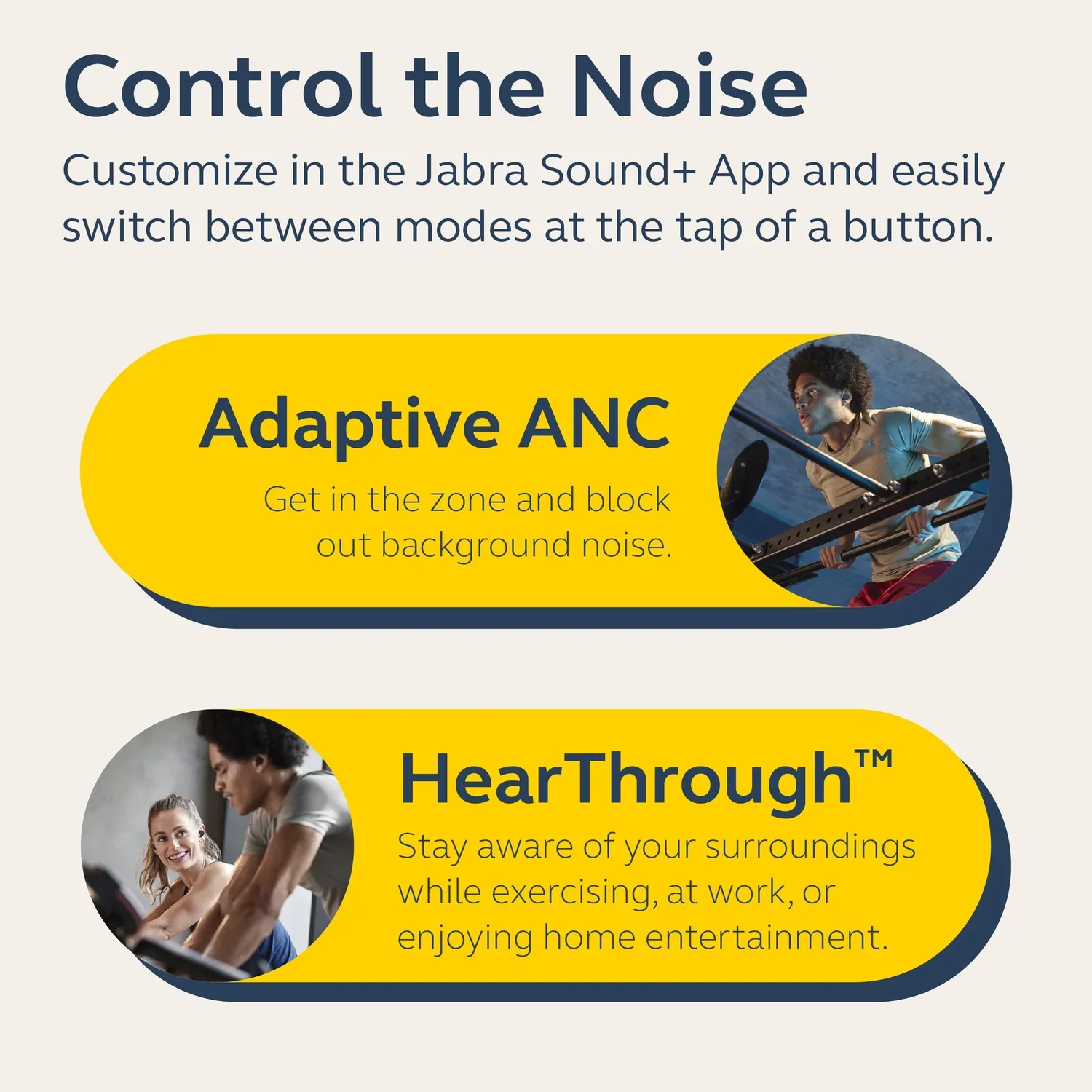 Control the Noise

Customize in the Jabra Sound+ App and easily switch between modes at the tap of a button.

Adaptive ANC

Get in the zone and block out background noise.

HearThrough™

Stay aware of your surroundings while exercising, at work, or enjoying home entertainment.