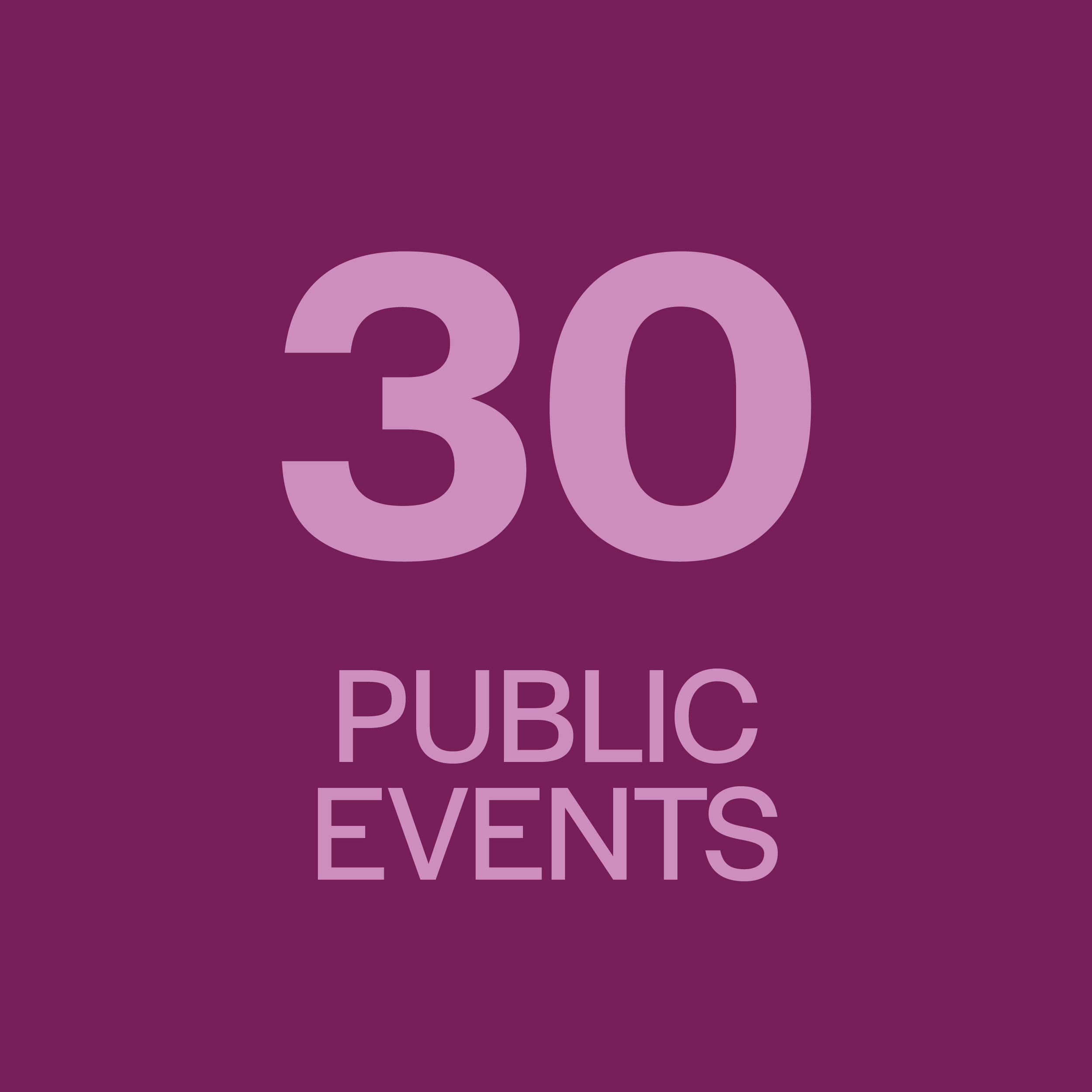 30

PUBLIC EVENTS