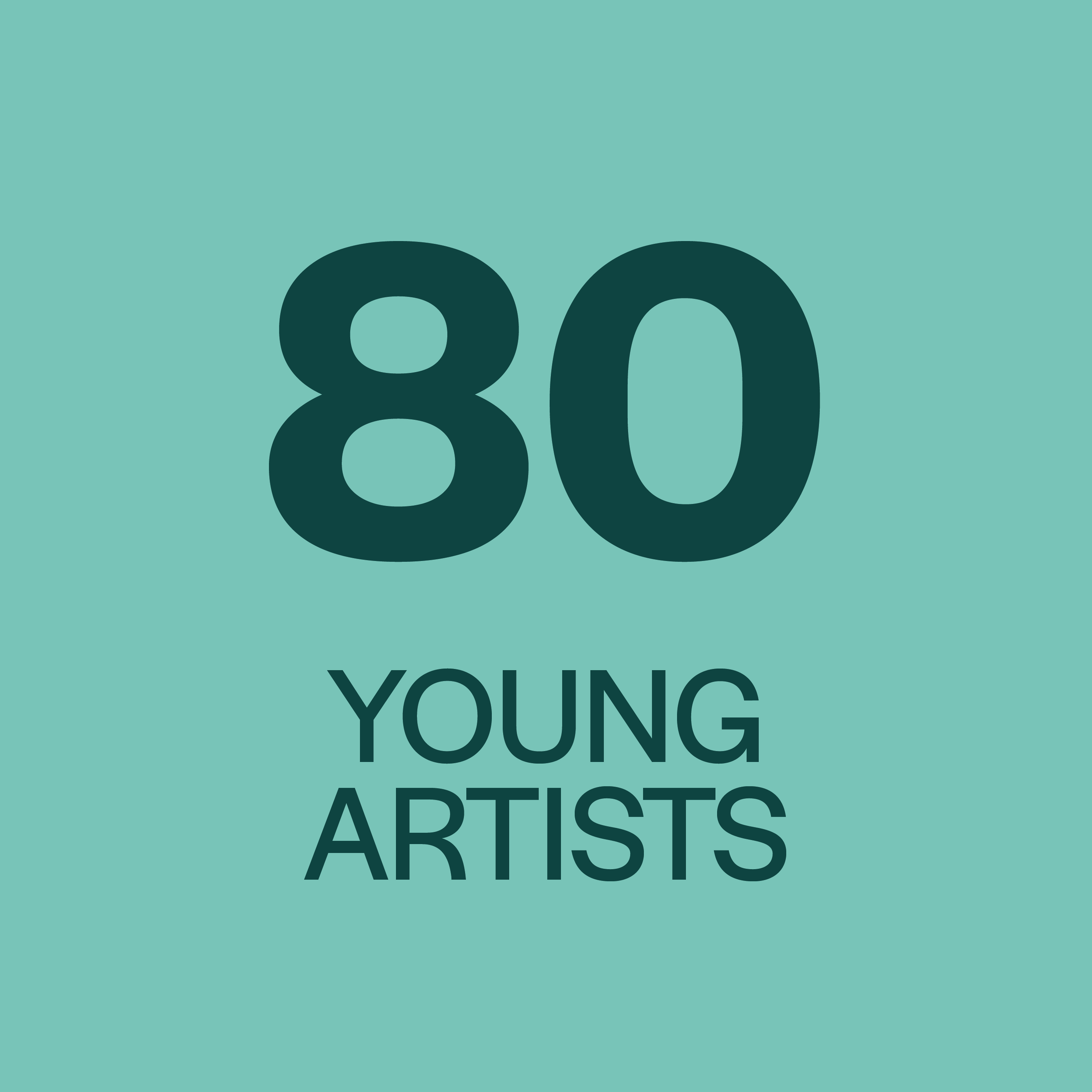 80

YOUNG ARTISTS