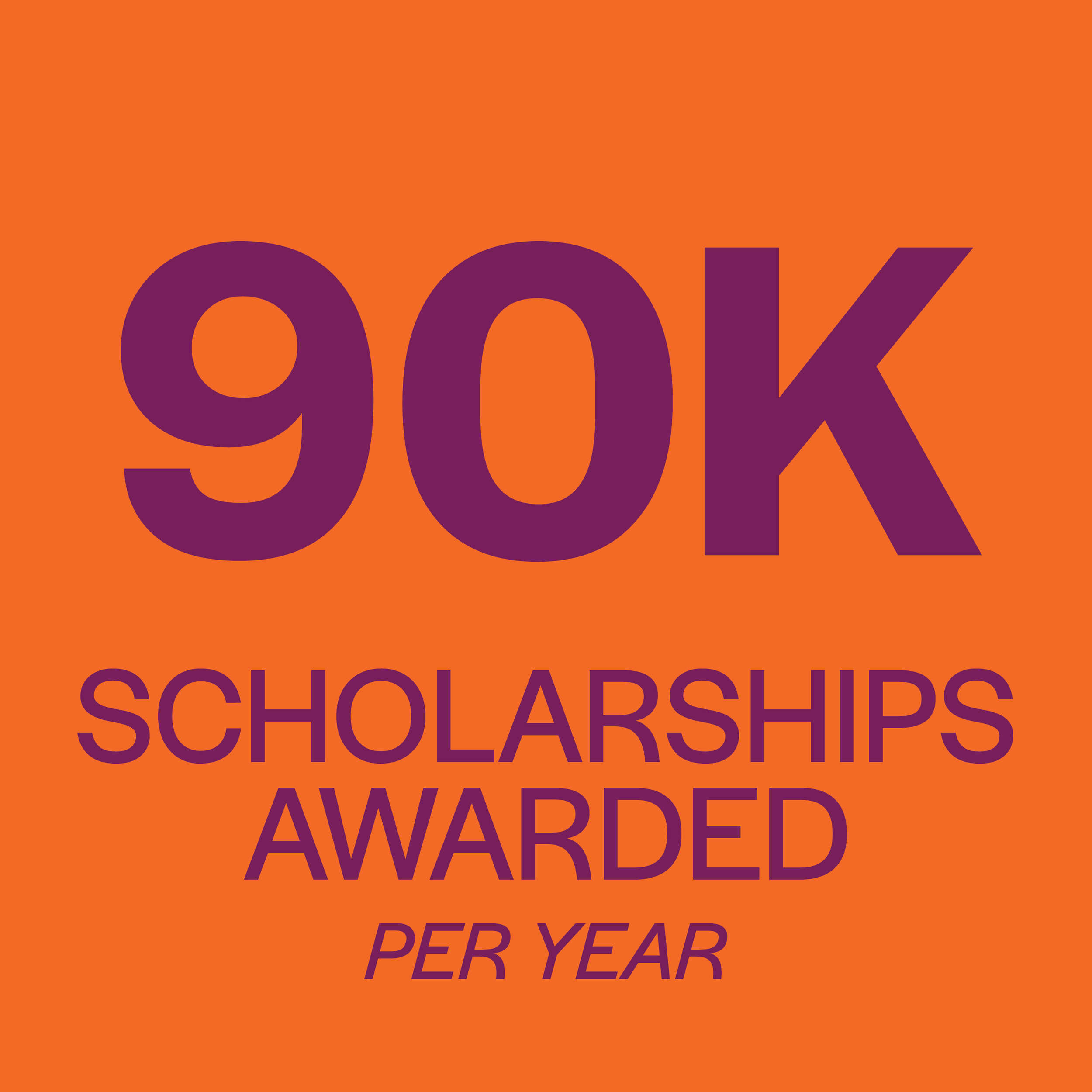 90K

SCHOLARSHIPS AWARDED

PER YEAR