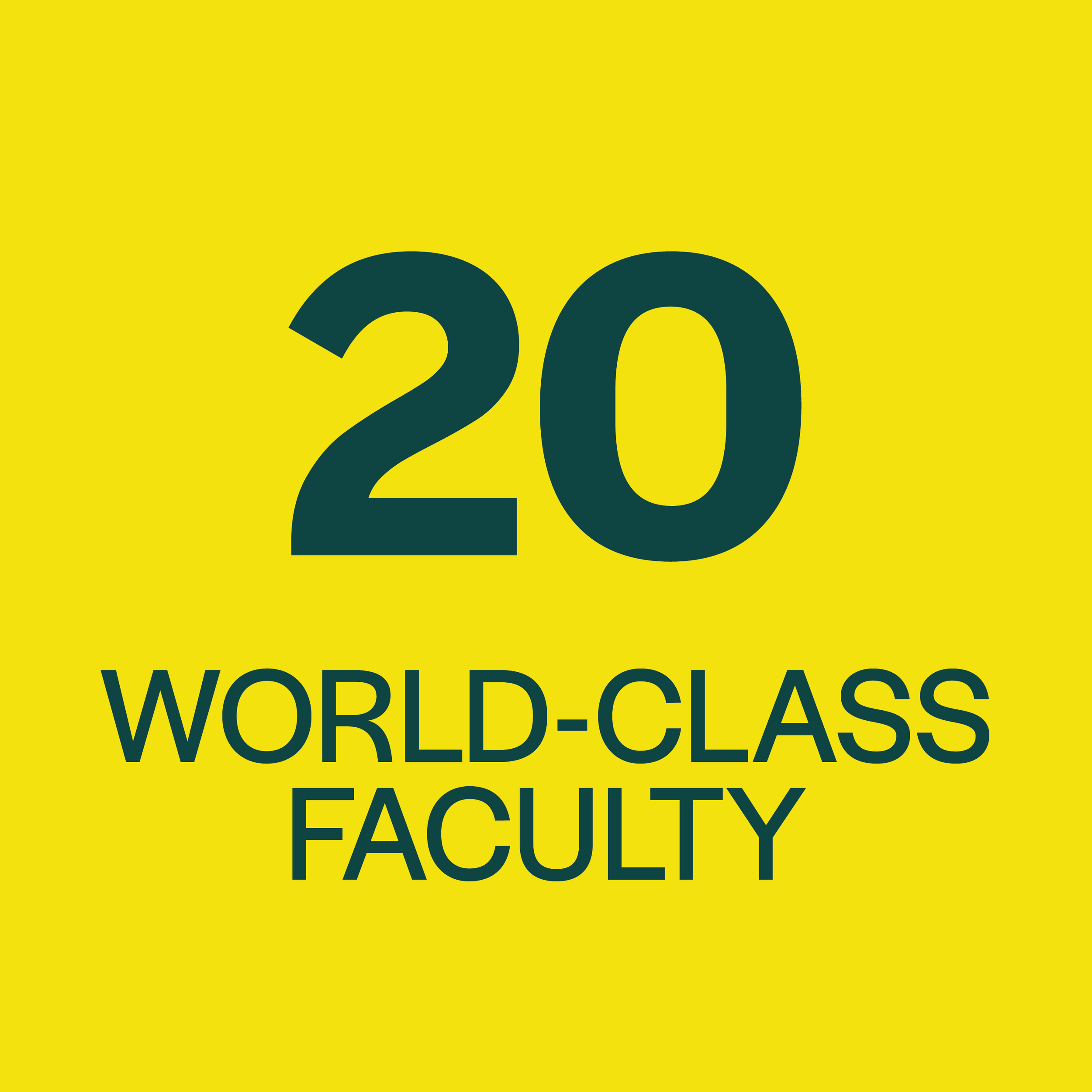 20

WORLD-CLASS FACULTY