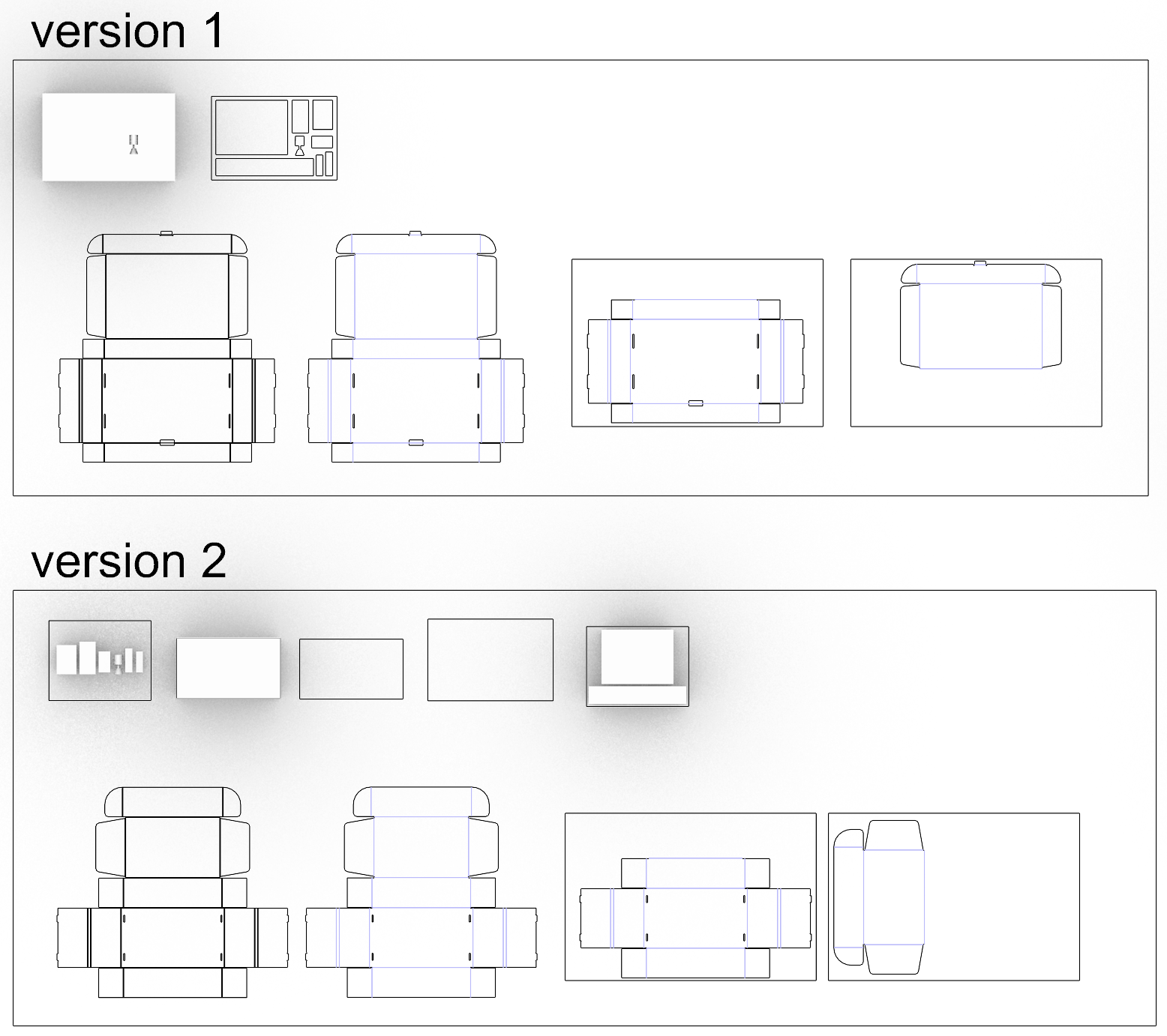 version 1

version 2