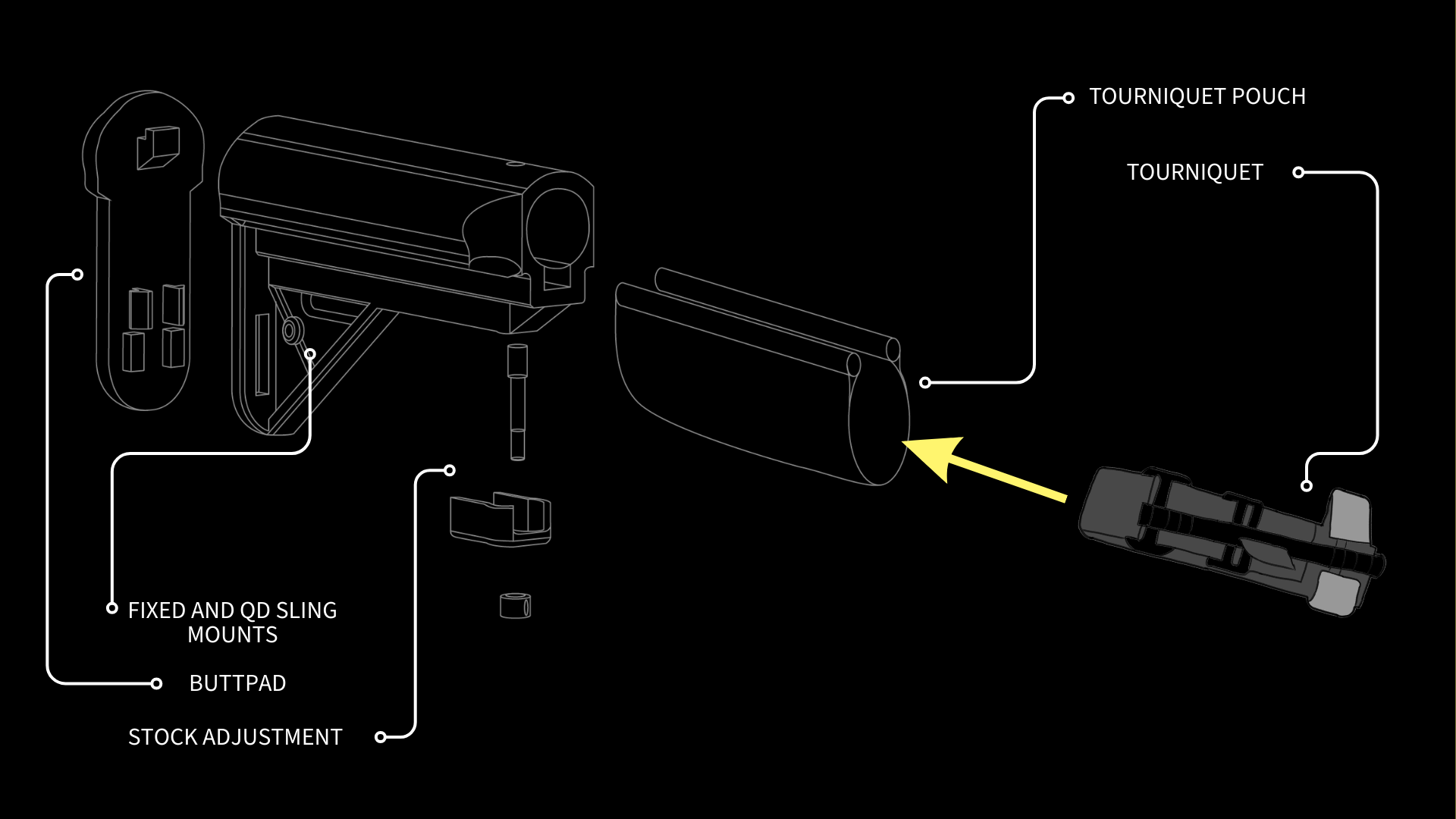 TOURNIQUET POUCH

TOURNIQUET

FIXED AND QD SLING MOUNTS

BUTTPAD

STOCK ADJUSTMENT