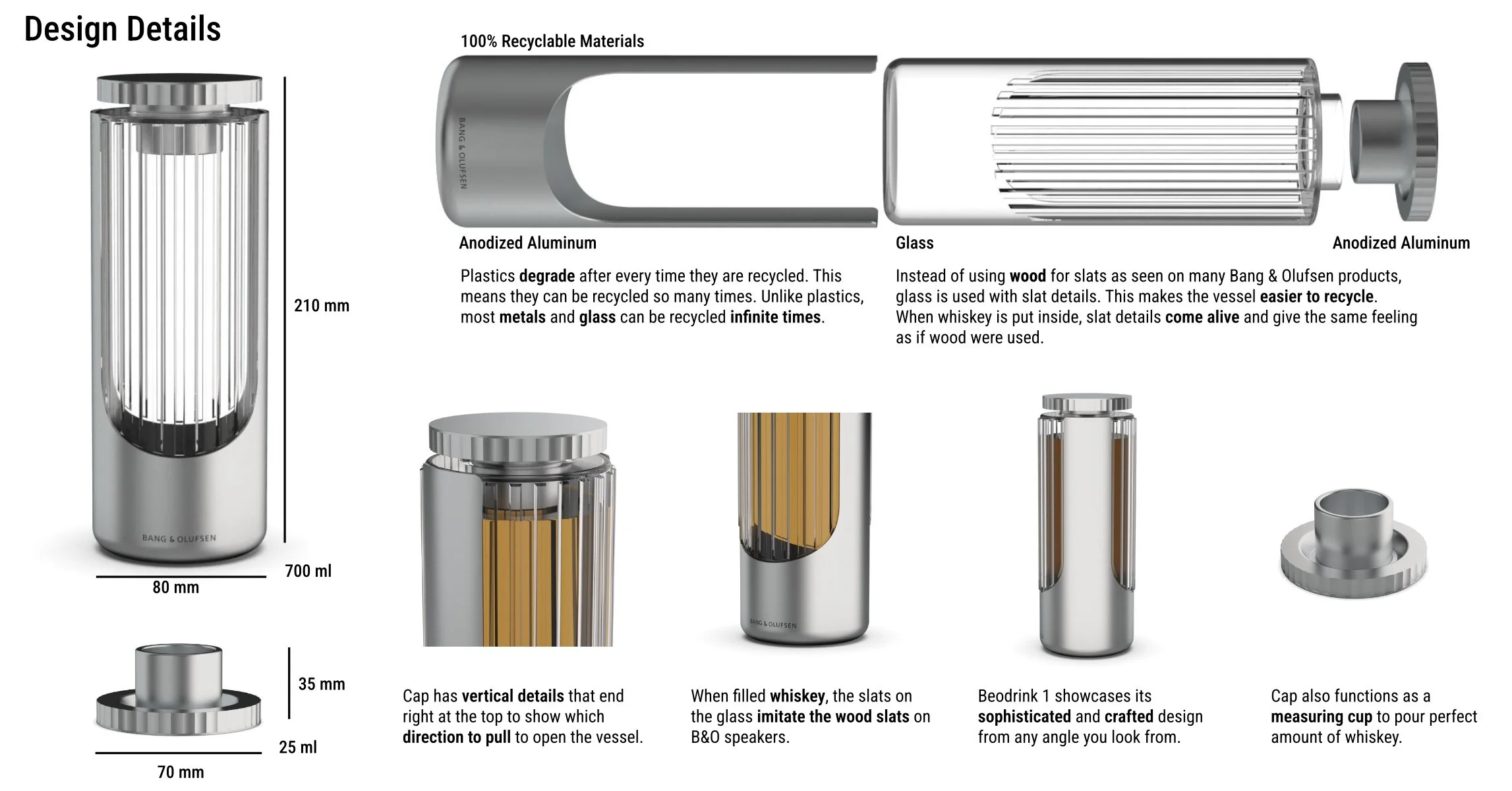 Design Details

BANG & OLUFSEN

210 mm

700 ml

80 mm

35 mm

25 ml

70 mm

100% Recyclable Materials

BANG & OLUFSEN

Anodized Aluminum

Glass

Anodized Aluminum

Plastics degrade after every time they are recycled. This means they can be recycled so many times. Unlike plastics, most metals and glass can be recycled infinite times.

Instead of using wood for slats as seen on many Bang & Olufsen products, glass is used with slat details. This makes the vessel easier to recycle. When whiskey is put inside, slat details come alive and give the same feeling as if wood were used.

BANG & OLUFSEN

Cap has vertical details that end right at the top to show which direction to pull to open the vessel.

When filled whiskey, the slats on the glass imitate the wood slats on B&O speakers.

Beodrink 1 showcases its sophisticated and crafted design from any angle you look from.

Cap also functions as a measuring cup to pour perfect amount of whiskey.