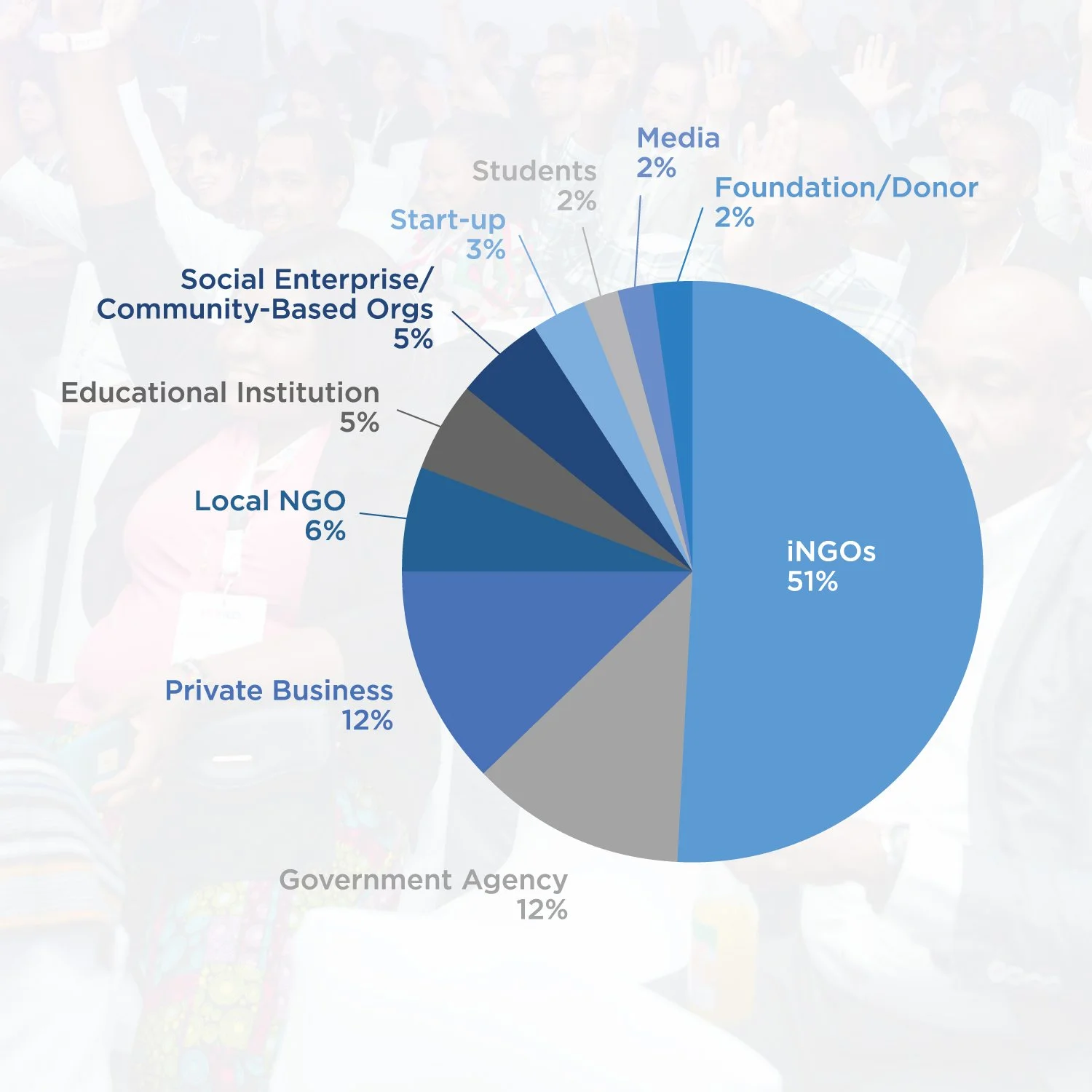 Media
2%

Students
2%

Foundation/Donor
2%

Start-up
3%

Social Enterprise/
Community-Based Orgs
5%

Educational Institution
5%

Local NGO
6%

iNGOs
51%

Private Business
12%

Government Agency
12%