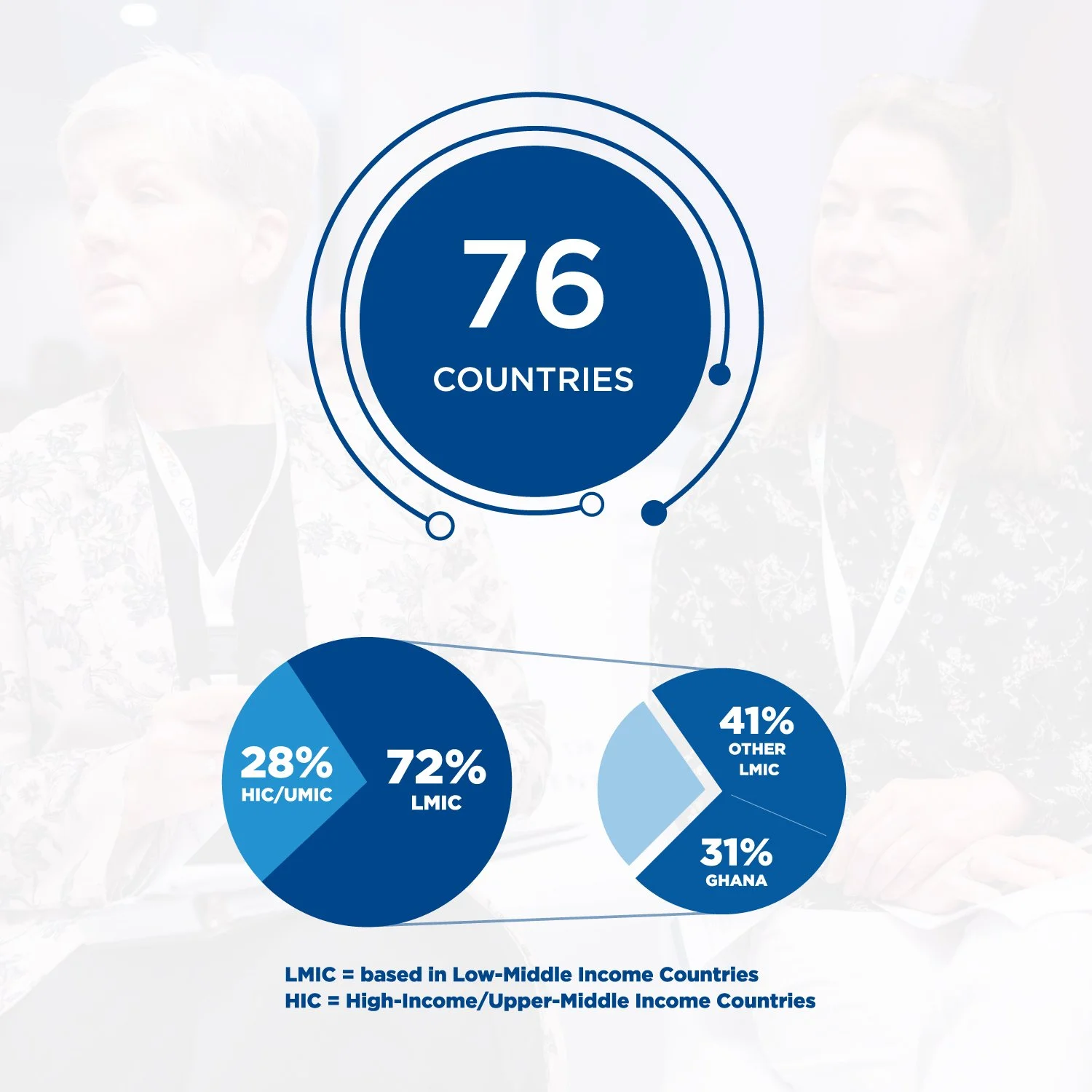 76
COUNTRIES

28%
HIC/UMIC

72%
LMIC

41%
OTHER
LMIC

31%
GHANA

LMIC = based in Low-Middle Income Countries
HIC = High-Income/Upper-Middle Income Countries