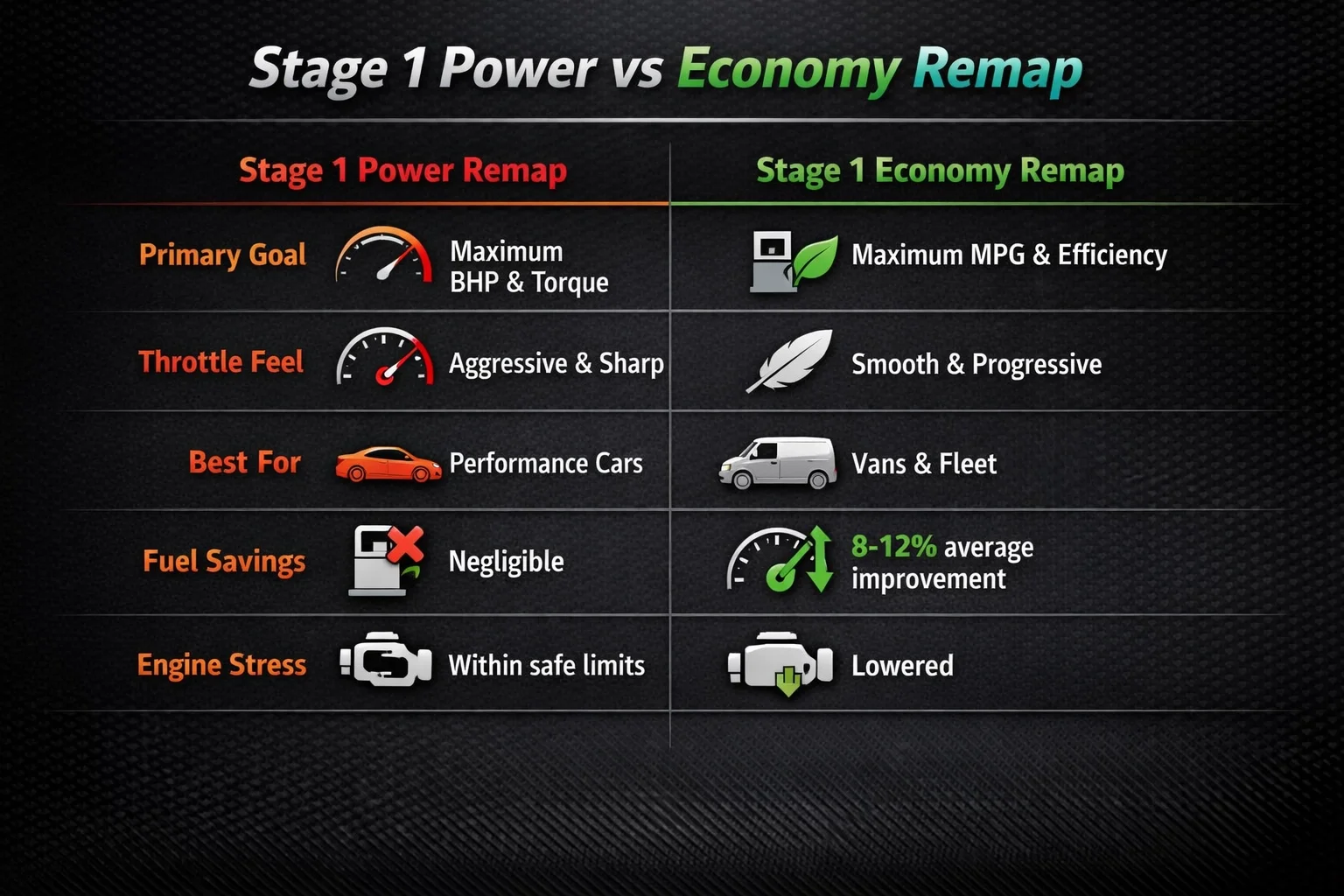 Stage 1 Power vs Economy Remap

| | Stage 1 Power Remap | Stage 1 Economy Remap |
|---|---|---|
| Primary Goal | Maximum BHP & Torque | Maximum MPG & Efficiency |
| Throttle Feel | Aggressive & Sharp | Smooth & Progressive |
| Best For | Performance Cars | Vans & Fleet |
| Fuel Savings | Negligible | 8-12% average improvement |
| Engine Stress | Within safe limits | Lowered |