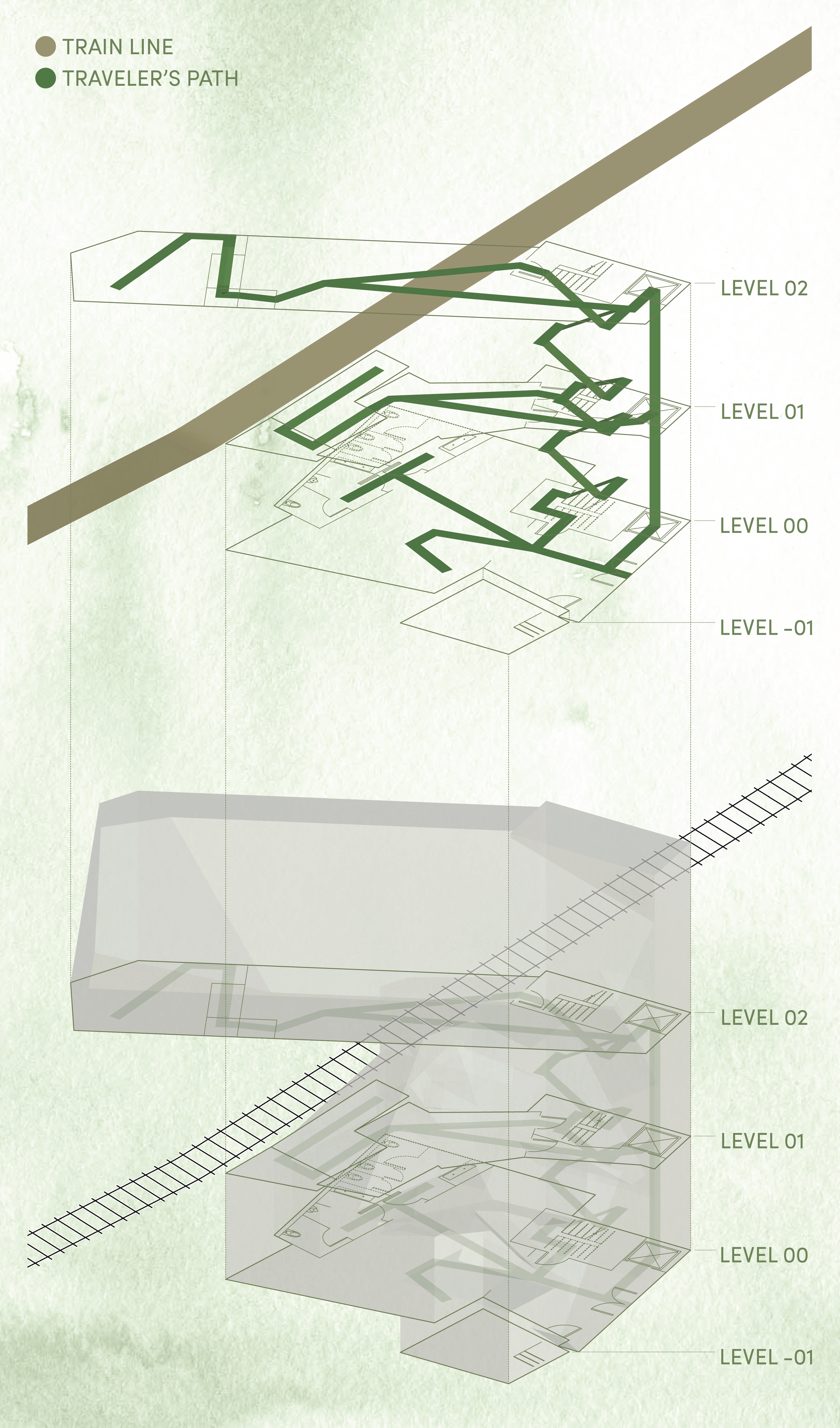 TRAIN LINE
TRAVELER'S PATH

LEVEL 02
LEVEL 01
LEVEL 00
LEVEL -01

LEVEL 02
LEVEL 01
LEVEL 00
LEVEL -01