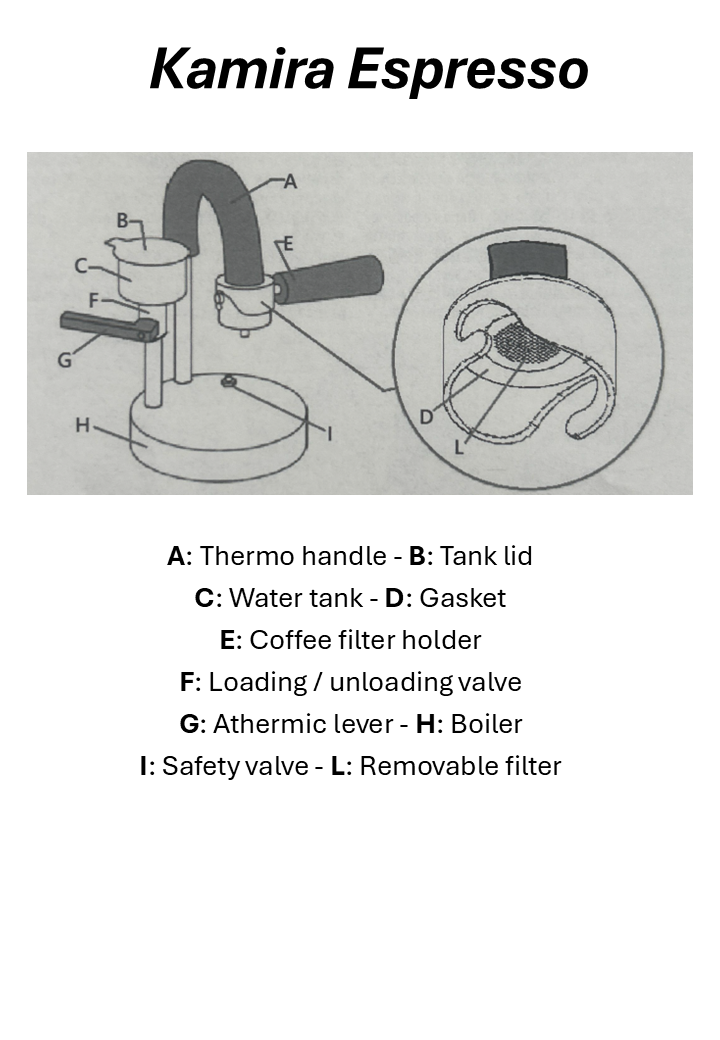 Kamira Espresso

A
B
E
C
F
G
H
I
D
L

A: Thermo handle - B: Tank lid
C: Water tank - D: Gasket
E: Coffee filter holder
F: Loading / unloading valve
G: Athermic lever - H: Boiler
I: Safety valve - L: Removable filter