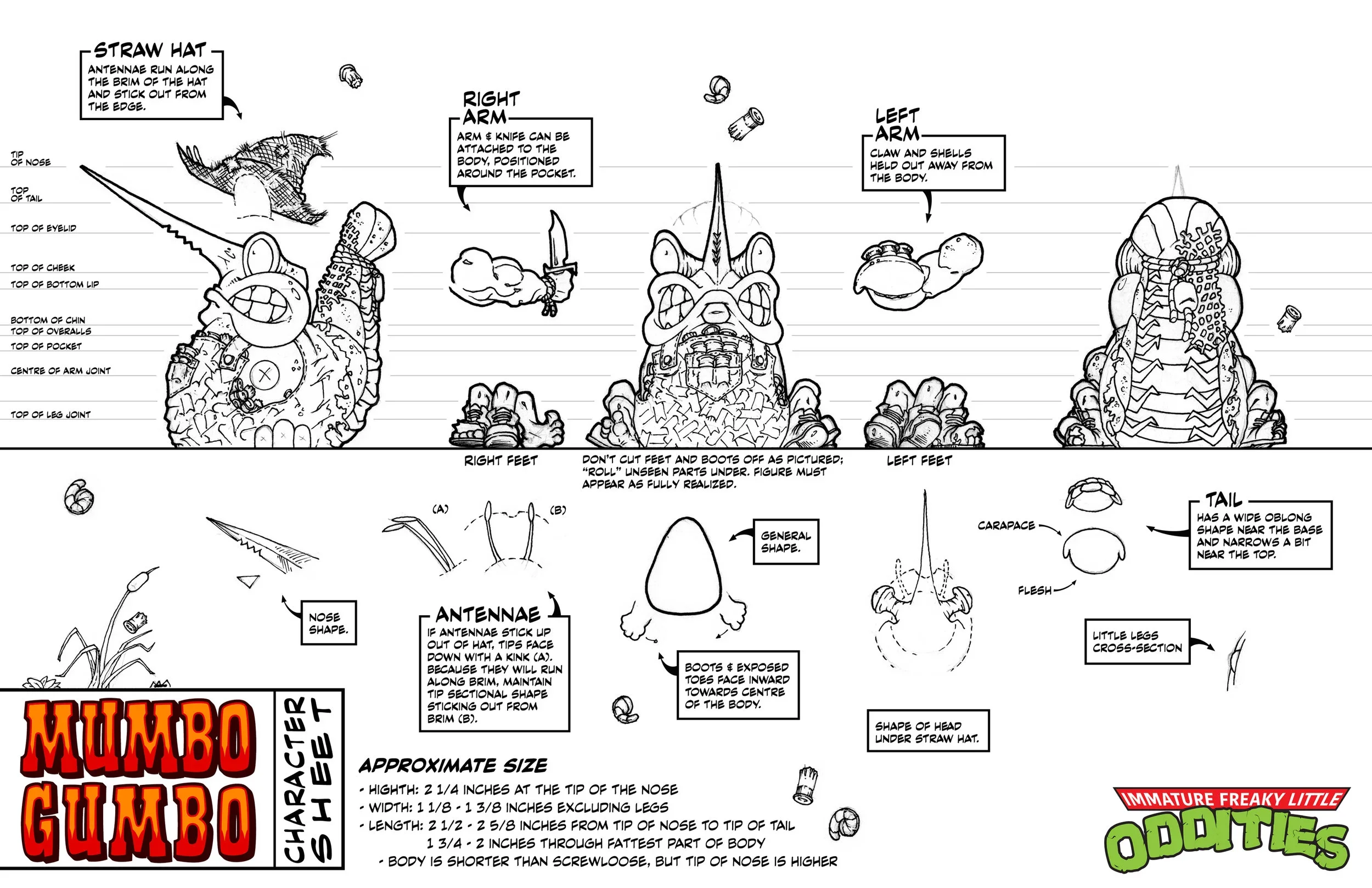 STRAW HAT
ANTENNAE RUN ALONG THE BRIM OF THE HAT AND STICK OUT FROM THE EDGE.

TIP OF NOSE
TOP OF TAIL
TOP OF EYELID
TOP OF CHEEK
TOP OF BOTTOM LIP
BOTTOM OF CHIN
TOP OF OVERALLS
TOP OF POCKET
CENTRE OF ARM JOINT
TOP OF LEG JOINT

RIGHT ARM
ARM & KNIFE CAN BE ATTACHED TO THE BODY, POSITIONED AROUND THE POCKET.

LEFT ARM
CLAW AND SHELLS HELD OUT AWAY FROM THE BODY.

RIGHT FEET

DON'T CUT FEET AND BOOTS OFF AS PICTURED; "ROLL" UNSEEN PARTS UNDER. FIGURE MUST APPEAR AS FULLY REALIZED.

LEFT FEET

NOSE SHAPE.

(A)

(B)

ANTENNAE
IF ANTENNAE STICK UP OUT OF HAT, TIPS FACE DOWN WITH A KINK (A). BECAUSE THEY WILL RUN ALONG BRIM, MAINTAIN TIP SECTIONAL SHAPE STICKING OUT FROM BRIM (B).

GENERAL SHAPE.

BOOTS & EXPOSED TOES FACE INWARD TOWARDS CENTRE OF THE BODY.

SHAPE OF HEAD UNDER STRAW HAT.

CARAPACE
FLESH

TAIL
HAS A WIDE OBLONG SHAPE NEAR THE BASE AND NARROWS A BIT NEAR THE TOP.

LITTLE LEGS CROSS-SECTION

MUMBO GUMBO

CHARACTER SHEET

APPROXIMATE SIZE
- HIGHTH: 2 1/4 INCHES AT THE TIP OF THE NOSE
- WIDTH: 1 1/8 - 1 3/8 INCHES EXCLUDING LEGS
- LENGTH: 2 1/2 - 2 5/8 INCHES FROM TIP OF NOSE TO TIP OF TAIL
1 3/4 - 2 INCHES THROUGH FATTEST PART OF BODY
- BODY IS SHORTER THAN SCREWLOOSE, BUT TIP OF NOSE IS HIGHER

IMMATURE FREAKY LITTLE ODDITIES