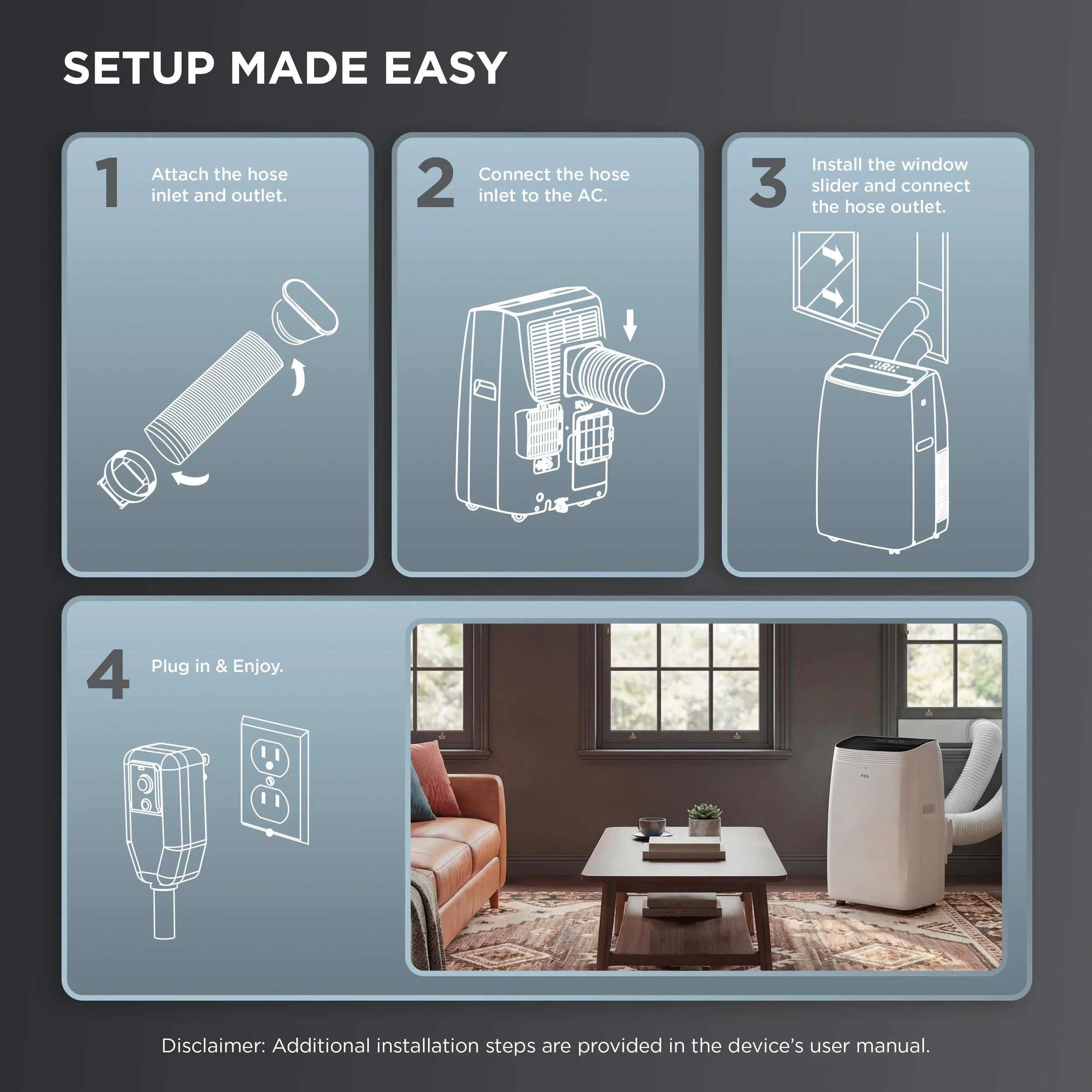 SETUP MADE EASY

1 Attach the hose inlet and outlet.

2 Connect the hose inlet to the AC.

3 Install the window slider and connect the hose outlet.

4 Plug in & Enjoy.

TCL

Disclaimer: Additional installation steps are provided in the device's user manual.