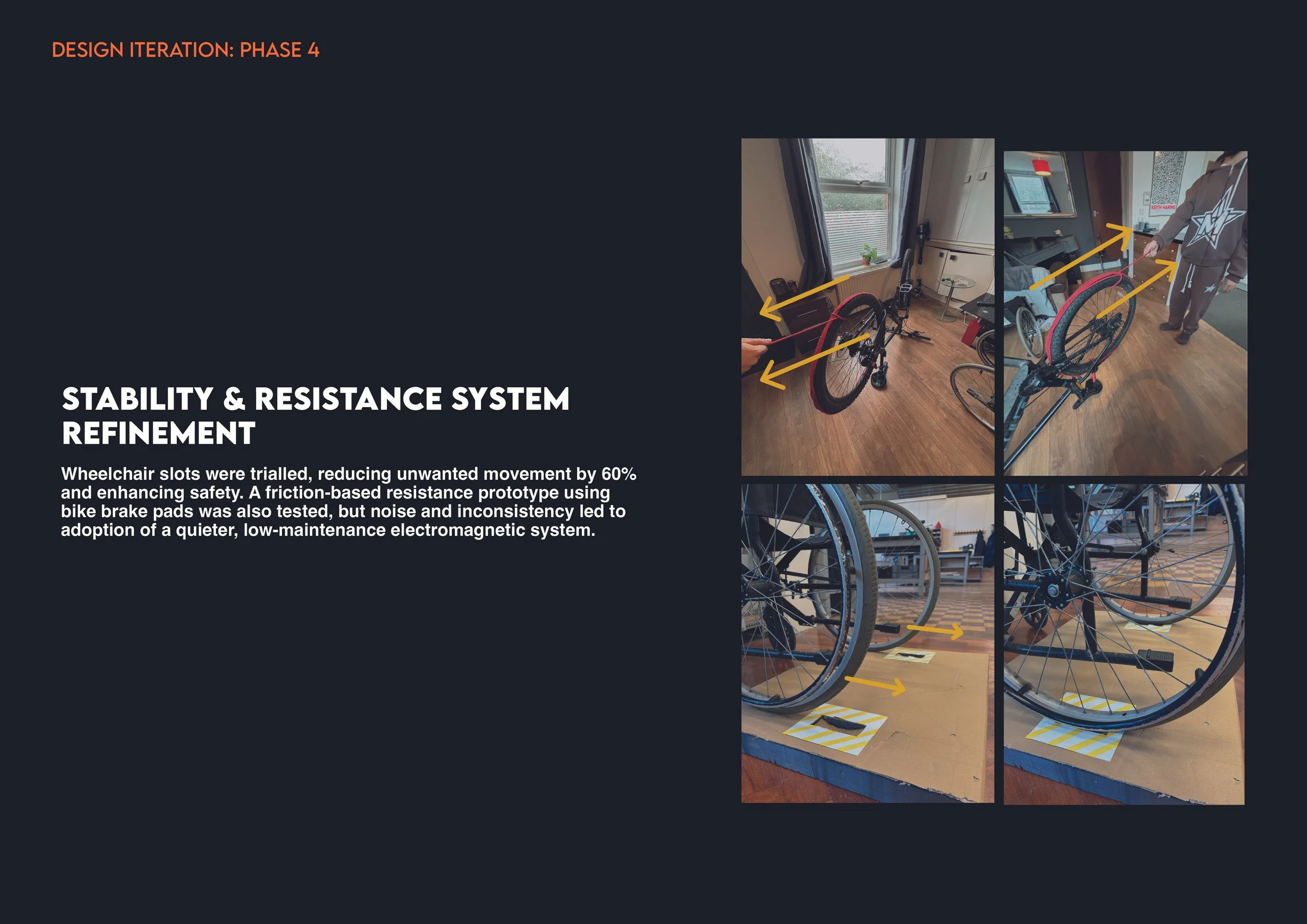 DESIGN ITERATION: PHASE 4

STABILITY & RESISTANCE SYSTEM REFINEMENT

Wheelchair slots were trialled, reducing unwanted movement by 60% and enhancing safety. A friction-based resistance prototype using bike brake pads was also tested, but noise and inconsistency led to adoption of a quieter, low-maintenance electromagnetic system.

KEITH HARING