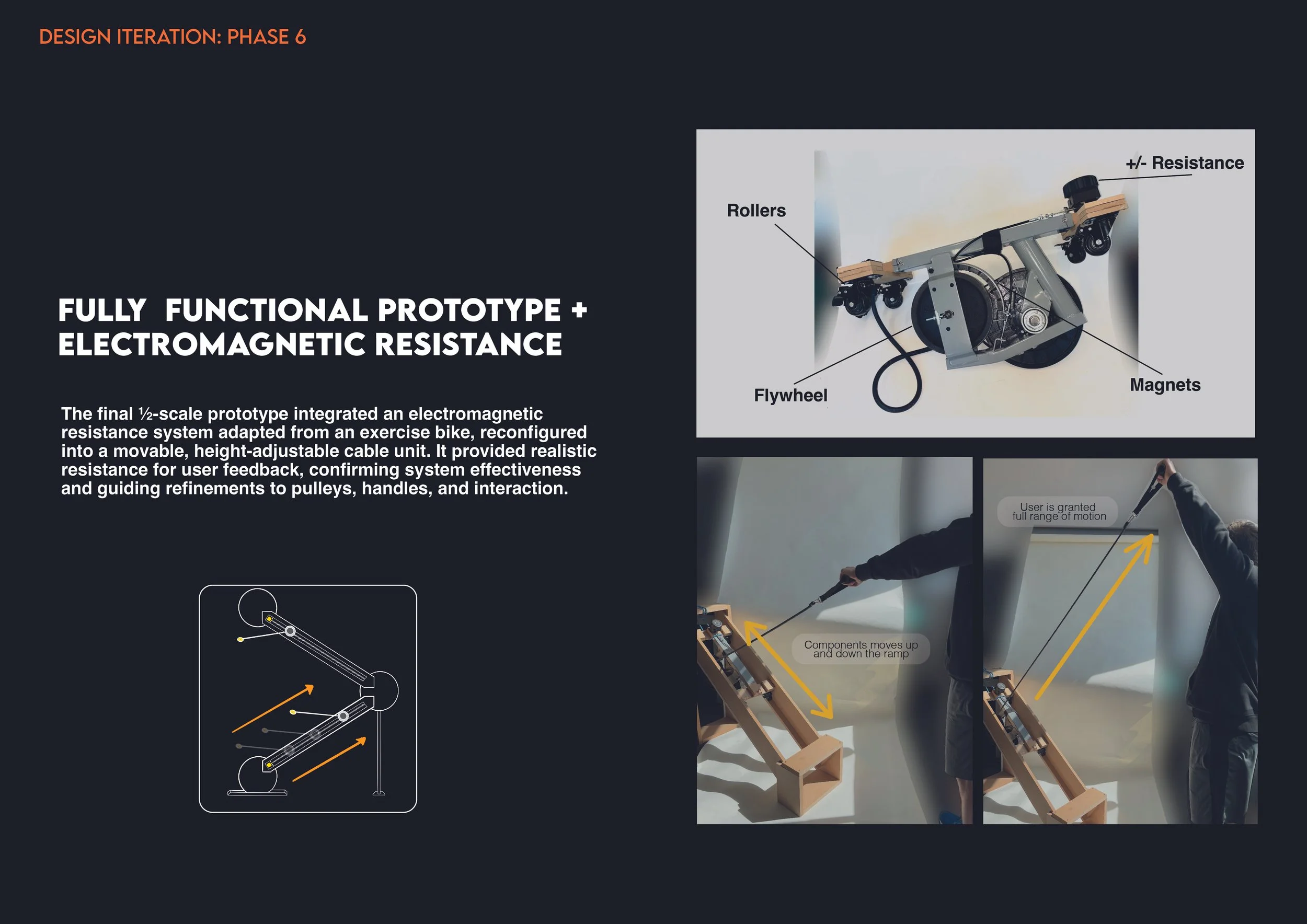 DESIGN ITERATION: PHASE 6

FULLY FUNCTIONAL PROTOTYPE + ELECTROMAGNETIC RESISTANCE

The final ½-scale prototype integrated an electromagnetic resistance system adapted from an exercise bike, reconfigured into a movable, height-adjustable cable unit. It provided realistic resistance for user feedback, confirming system effectiveness and guiding refinements to pulleys, handles, and interaction.

+/- Resistance

Rollers

Flywheel

Magnets

Components moves up and down the ramp

User is granted full range of motion