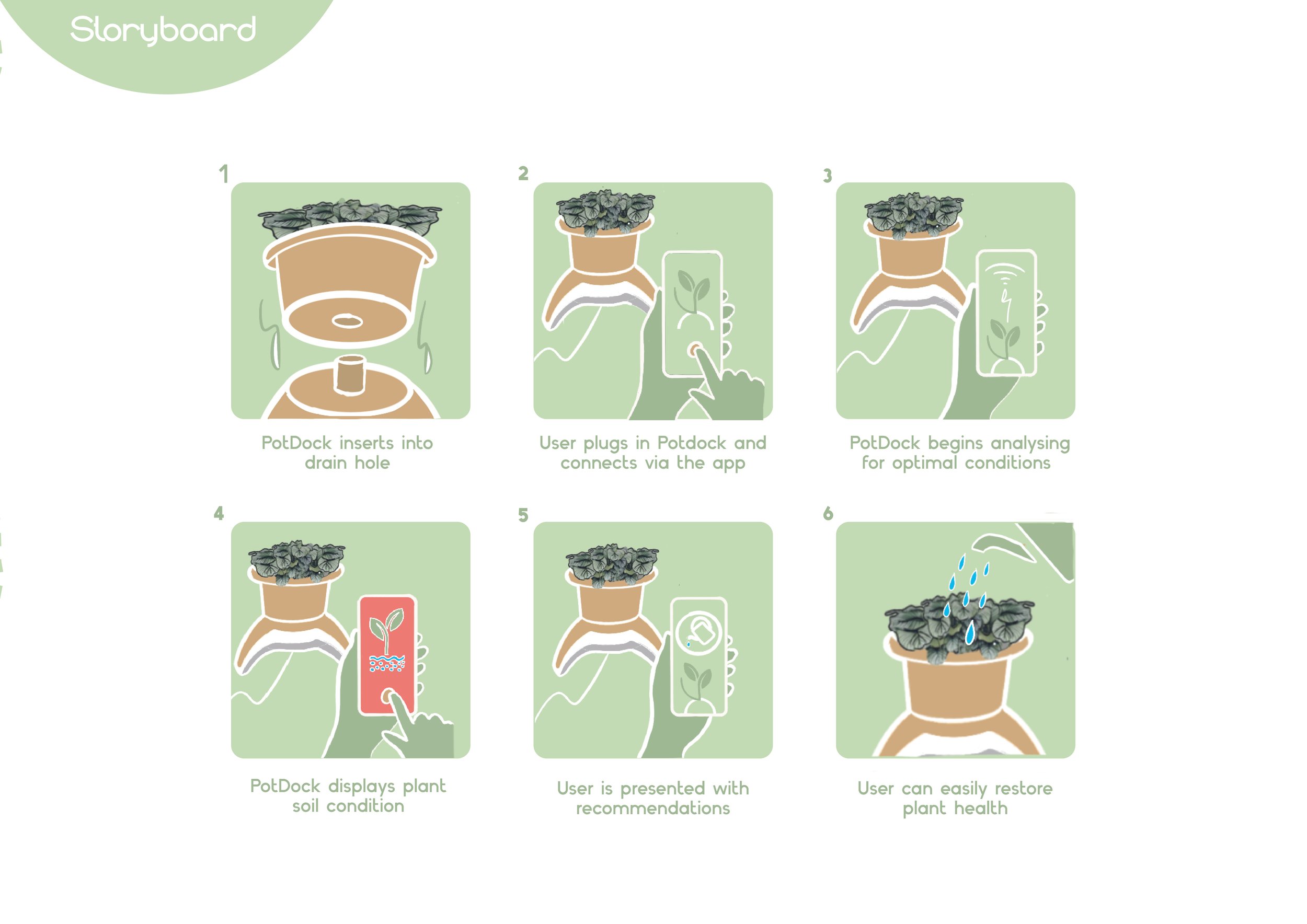 Storyboard

1

PotDock inserts into drain hole

2

User plugs in Potdock and connects via the app

3

PotDock begins analysing for optimal conditions

4

PotDock displays plant soil condition

5

User is presented with recommendations

6

User can easily restore plant health