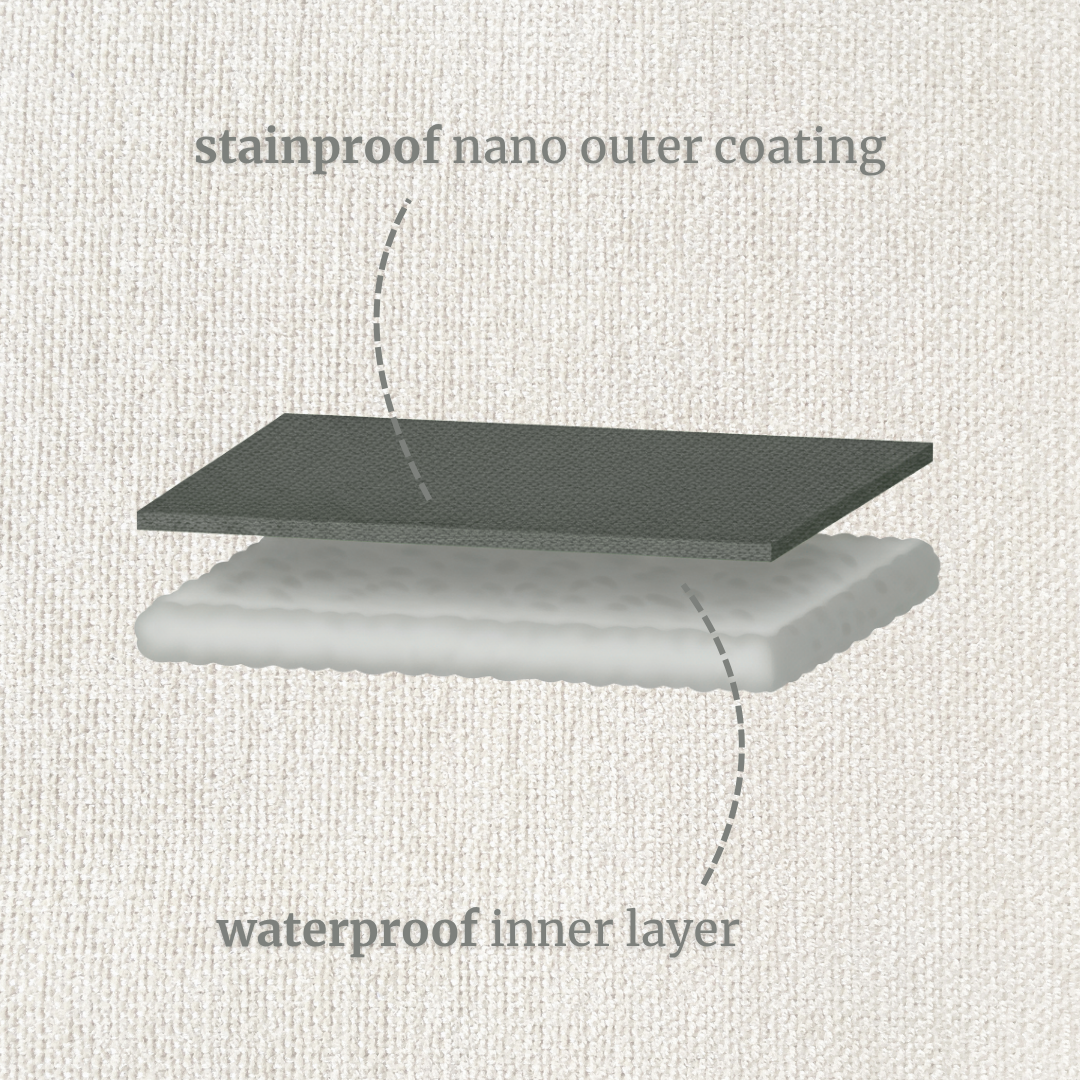 stainproof nano outer coating

waterproof inner layer