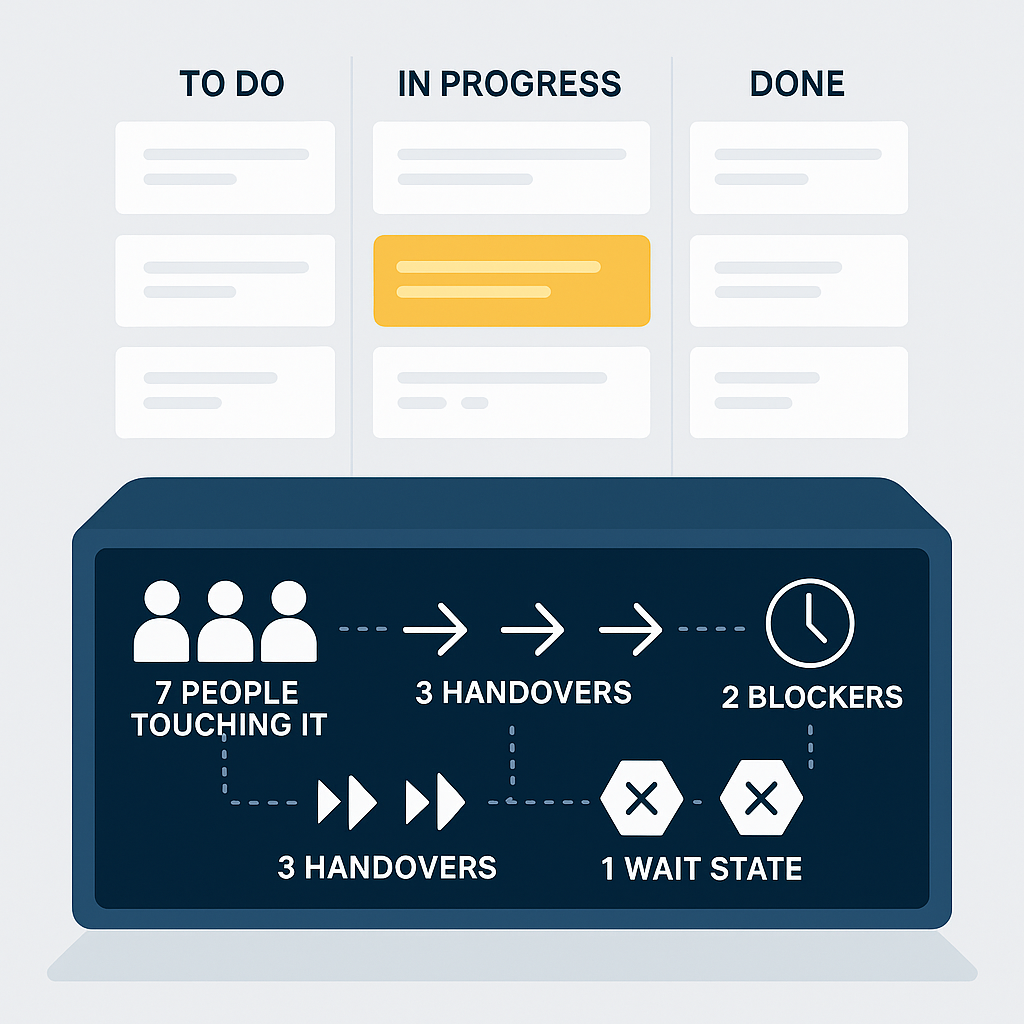 TO DO

IN PROGRESS

DONE

7 PEOPLE TOUCHING IT

3 HANDOVERS

2 BLOCKERS

3 HANDOVERS

1 WAIT STATE