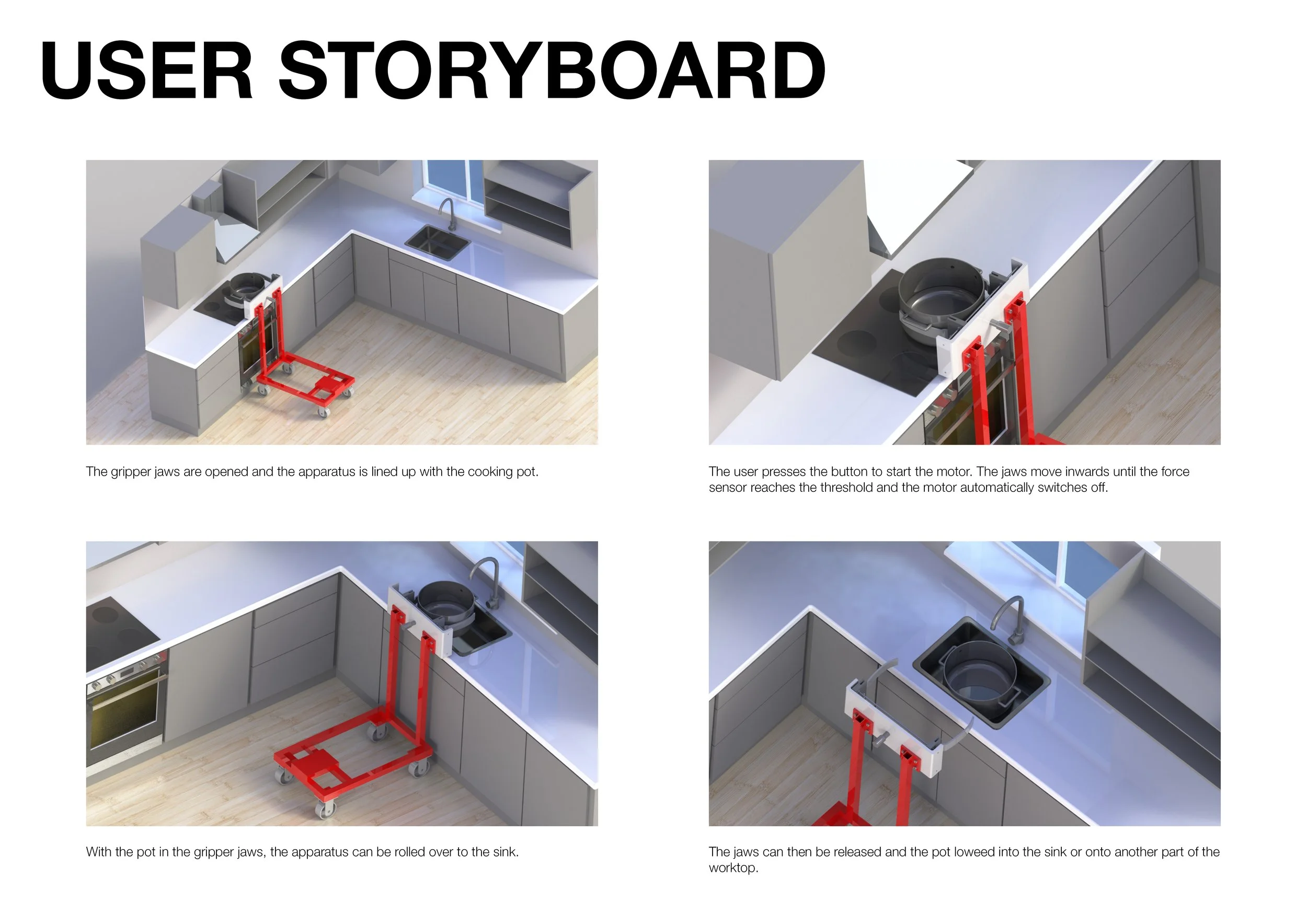 USER STORYBOARD

The gripper jaws are opened and the apparatus is lined up with the cooking pot.

The user presses the button to start the motor. The jaws move inwards until the force sensor reaches the threshold and the motor automatically switches off.

With the pot in the gripper jaws, the apparatus can be rolled over to the sink.

The jaws can then be released and the pot loweed into the sink or onto another part of the worktop.