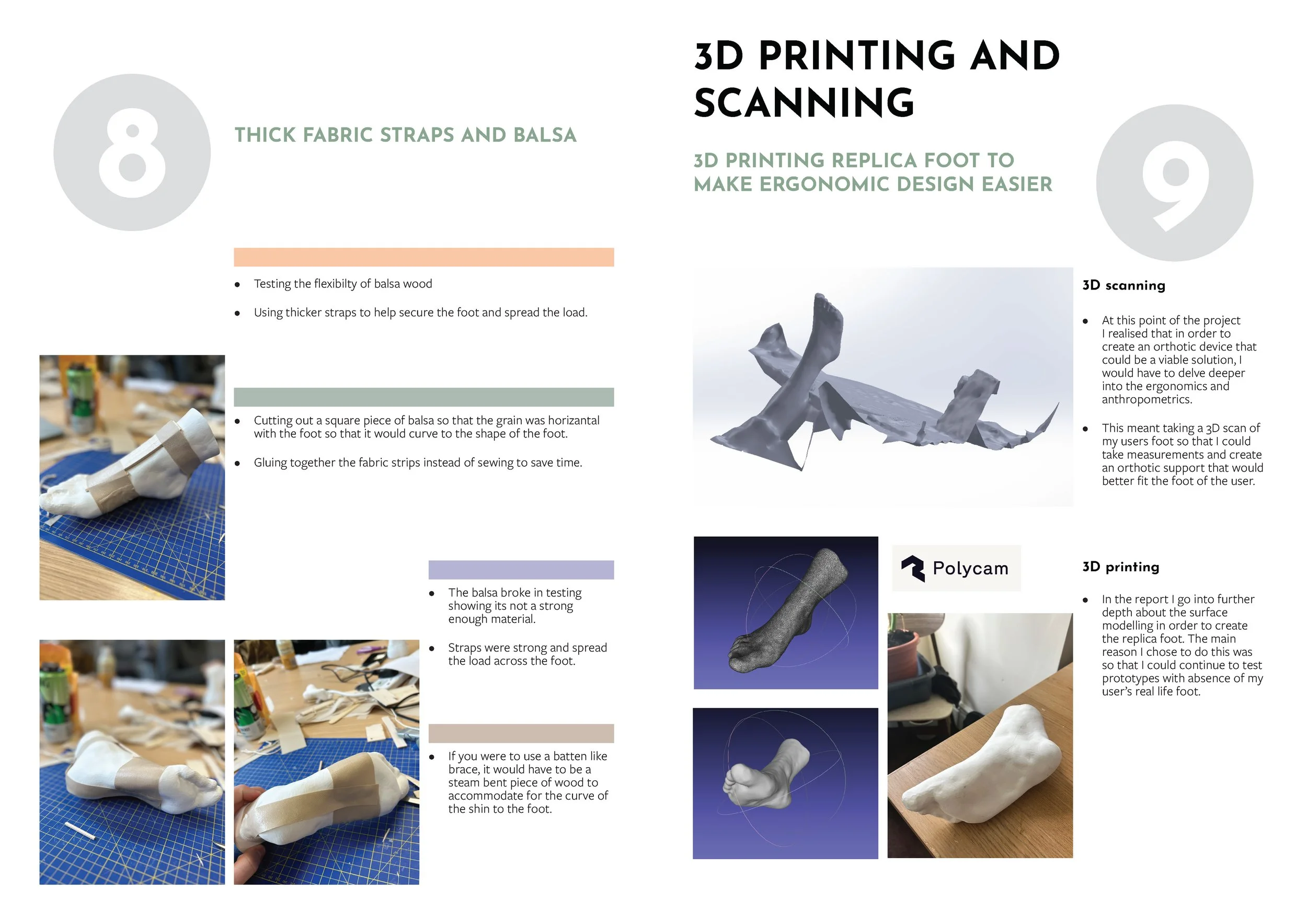 8

THICK FABRIC STRAPS AND BALSA

• Testing the flexibilty of balsa wood

• Using thicker straps to help secure the foot and spread the load.

• Cutting out a square piece of balsa so that the grain was horizantal with the foot so that it would curve to the shape of the foot.

• Gluing together the fabric strips instead of sewing to save time.

• The balsa broke in testing showing its not a strong enough material.

• Straps were strong and spread the load across the foot.

• If you were to use a batten like brace, it would have to be a steam bent piece of wood to accommodate for the curve of the shin to the foot.

3D PRINTING AND SCANNING

3D PRINTING REPLICA FOOT TO MAKE ERGONOMIC DESIGN EASIER

9

3D scanning

• At this point of the project I realised that in order to create an orthotic device that could be a viable solution, I would have to delve deeper into the ergonomics and anthropometrics.

• This meant taking a 3D scan of my users foot so that I could take measurements and create an orthotic support that would better fit the foot of the user.

Polycam

3D printing

• In the report I go into further depth about the surface modelling in order to create the replica foot. The main reason I chose to do this was so that I could continue to test prototypes with absence of my user's real life foot.