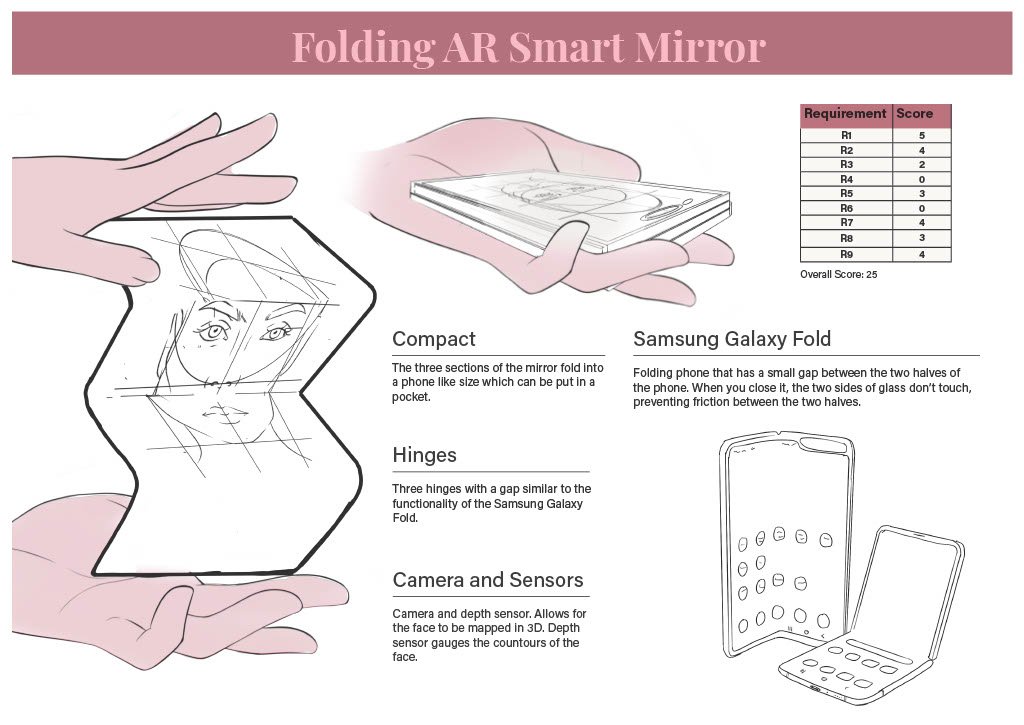 Folding AR Smart Mirror

| Requirement | Score |
|---|---|
| R1 | 5 |
| R2 | 4 |
| R3 | 2 |
| R4 | 0 |
| R5 | 3 |
| R6 | 0 |
| R7 | 4 |
| R8 | 3 |
| R9 | 4 |

Overall Score: 25

Compact

The three sections of the mirror fold into a phone like size which can be put in a pocket.

Hinges

Three hinges with a gap similar to the functionality of the Samsung Galaxy Fold.

Camera and Sensors

Camera and depth sensor. Allows for the face to be mapped in 3D. Depth sensor gauges the countours of the face.

Samsung Galaxy Fold

Folding phone that has a small gap between the two halves of the phone. When you close it, the two sides of glass don't touch, preventing friction between the two halves.