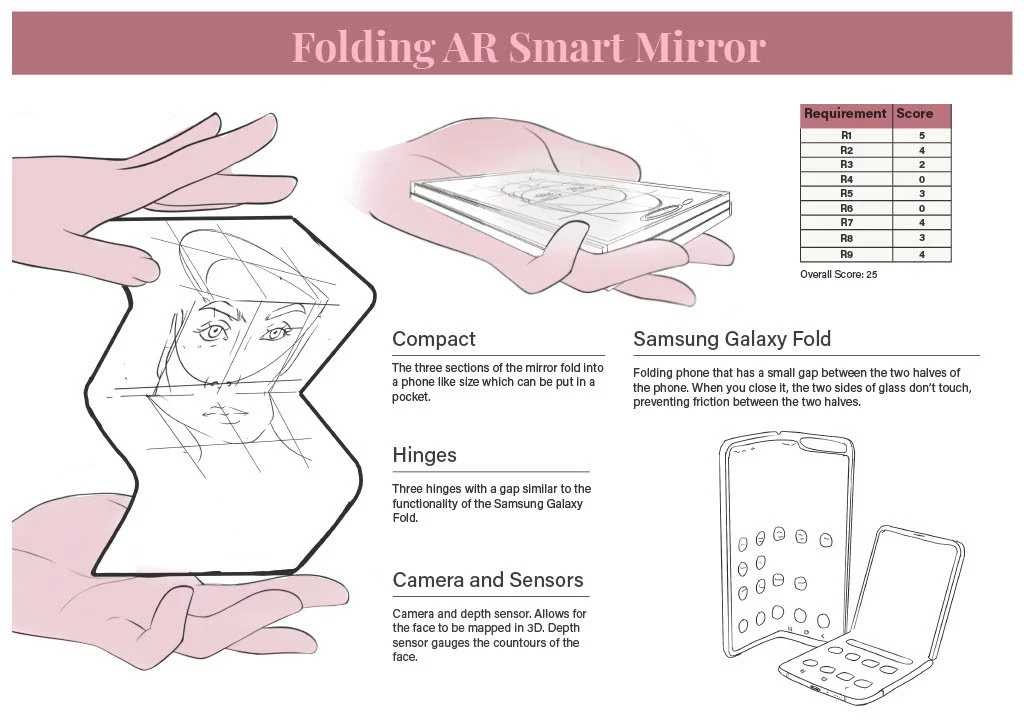 Folding AR Smart Mirror

| Requirement | Score |
|---|---|
| R1 | 5 |
| R2 | 4 |
| R3 | 2 |
| R4 | 0 |
| R5 | 3 |
| R6 | 0 |
| R7 | 4 |
| R8 | 3 |
| R9 | 4 |

Overall Score: 25

Compact

The three sections of the mirror fold into a phone like size which can be put in a pocket.

Hinges

Three hinges with a gap similar to the functionality of the Samsung Galaxy Fold.

Camera and Sensors

Camera and depth sensor. Allows for the face to be mapped in 3D. Depth sensor gauges the countours of the face.

Samsung Galaxy Fold

Folding phone that has a small gap between the two halves of the phone. When you close it, the two sides of glass don't touch, preventing friction between the two halves.