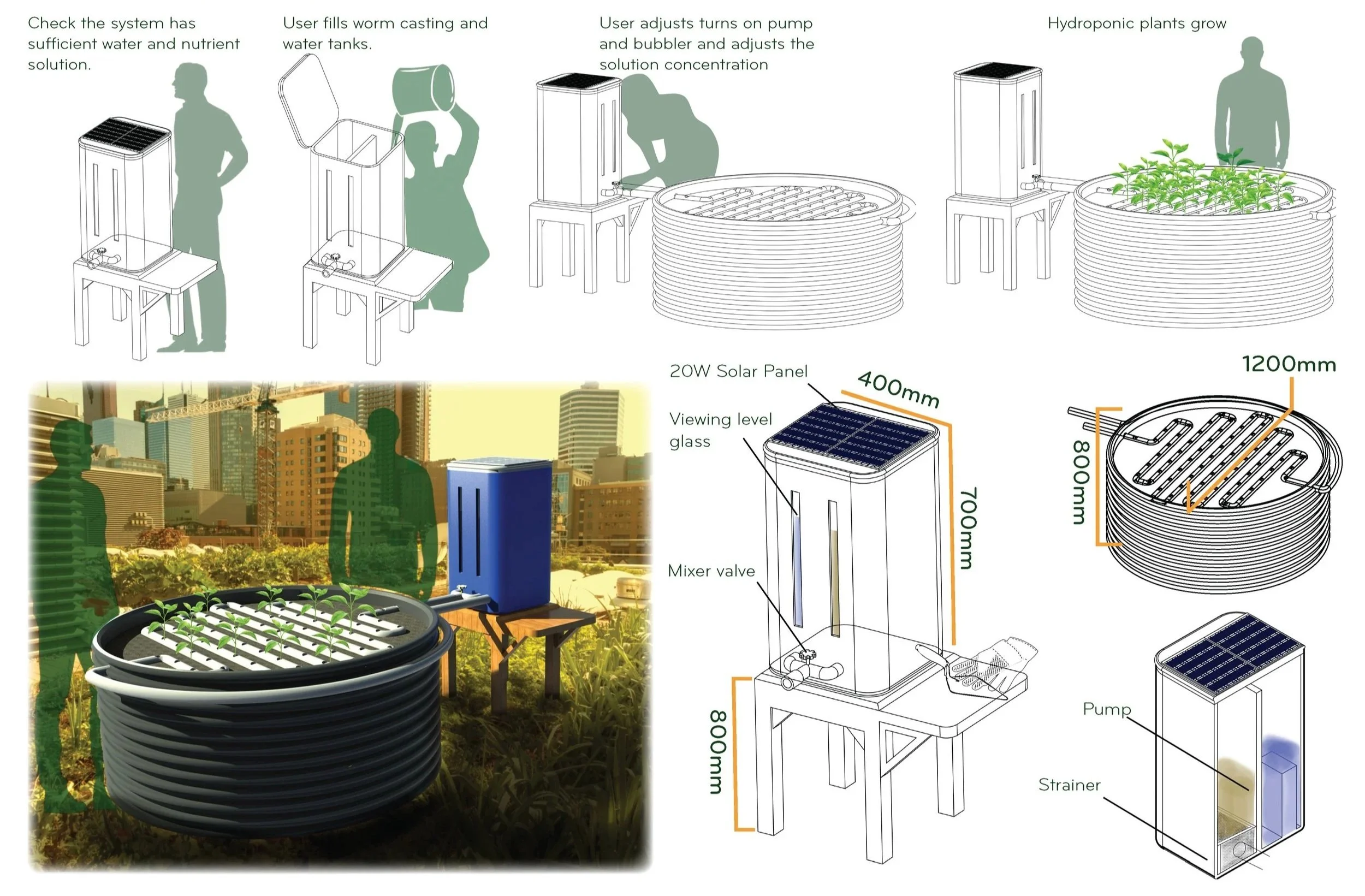 Check the system has sufficient water and nutrient solution.

User fills worm casting and water tanks.

User adjusts turns on pump and bubbler and adjusts the solution concentration

Hydroponic plants grow

20W Solar Panel

400mm

Viewing level glass

700mm

Mixer valve

800mm

1200mm

800mm

Pump

Strainer