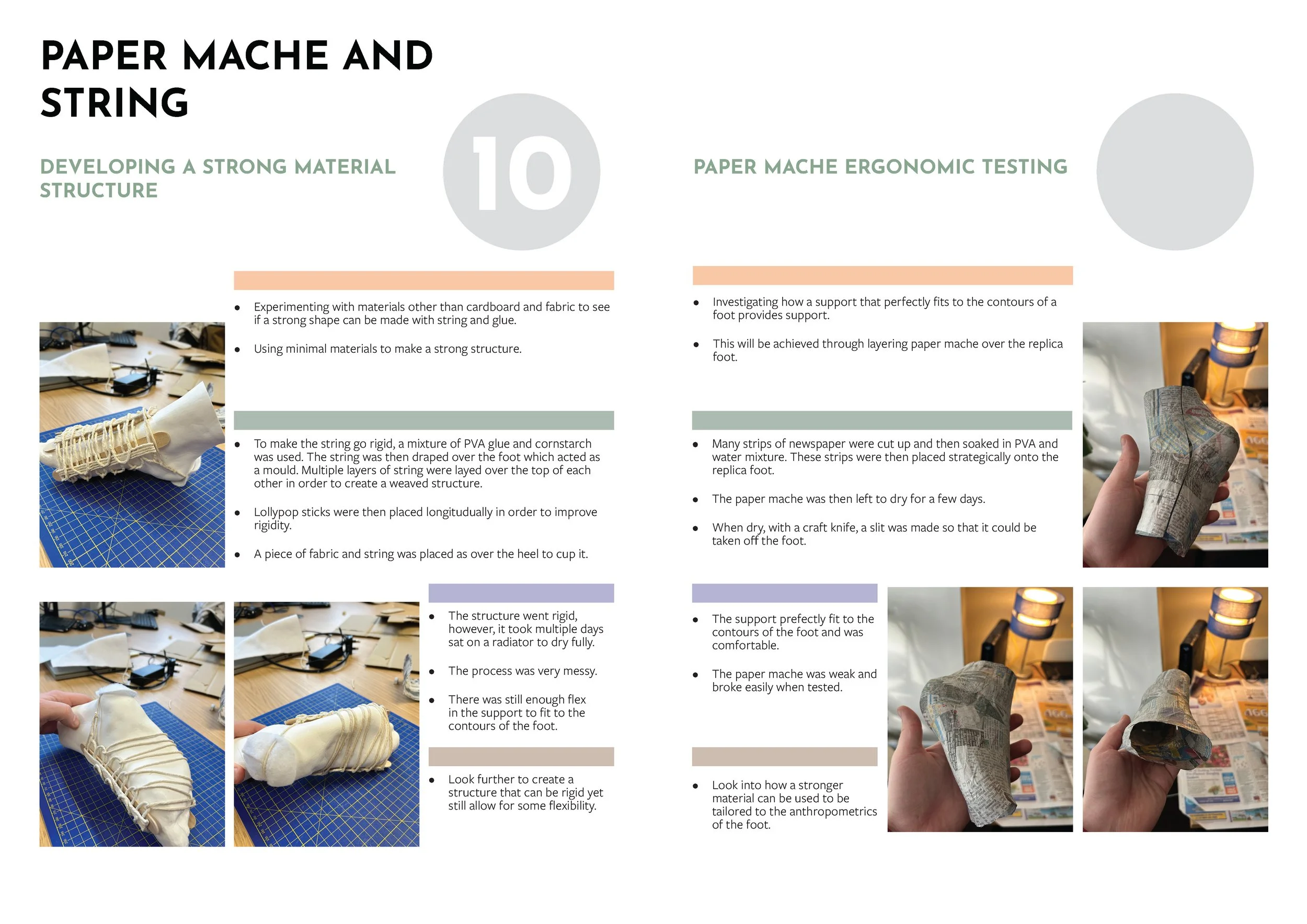 PAPER MACHE AND STRING

DEVELOPING A STRONG MATERIAL STRUCTURE

10

- Experimenting with materials other than cardboard and fabric to see if a strong shape can be made with string and glue.
- Using minimal materials to make a strong structure.

- To make the string go rigid, a mixture of PVA glue and cornstarch was used. The string was then draped over the foot which acted as a mould. Multiple layers of string were layed over the top of each other in order to create a weaved structure.
- Lollypop sticks were then placed longitudually in order to improve rigidity.
- A piece of fabric and string was placed as over the heel to cup it.

- The structure went rigid, however, it took multiple days sat on a radiator to dry fully.
- The process was very messy.
- There was still enough flex in the support to fit to the contours of the foot.

- Look further to create a structure that can be rigid yet still allow for some flexibility.

PAPER MACHE ERGONOMIC TESTING

- Investigating how a support that perfectly fits to the contours of a foot provides support.
- This will be achieved through layering paper mache over the replica foot.

- Many strips of newspaper were cut up and then soaked in PVA and water mixture. These strips were then placed strategically onto the replica foot.
- The paper mache was then left to dry for a few days.
- When dry, with a craft knife, a slit was made so that it could be taken off the foot.

- The support prefectly fit to the contours of the foot and was comfortable.
- The paper mache was weak and broke easily when tested.

- Look into how a stronger material can be used to be tailored to the anthropometrics of the foot.