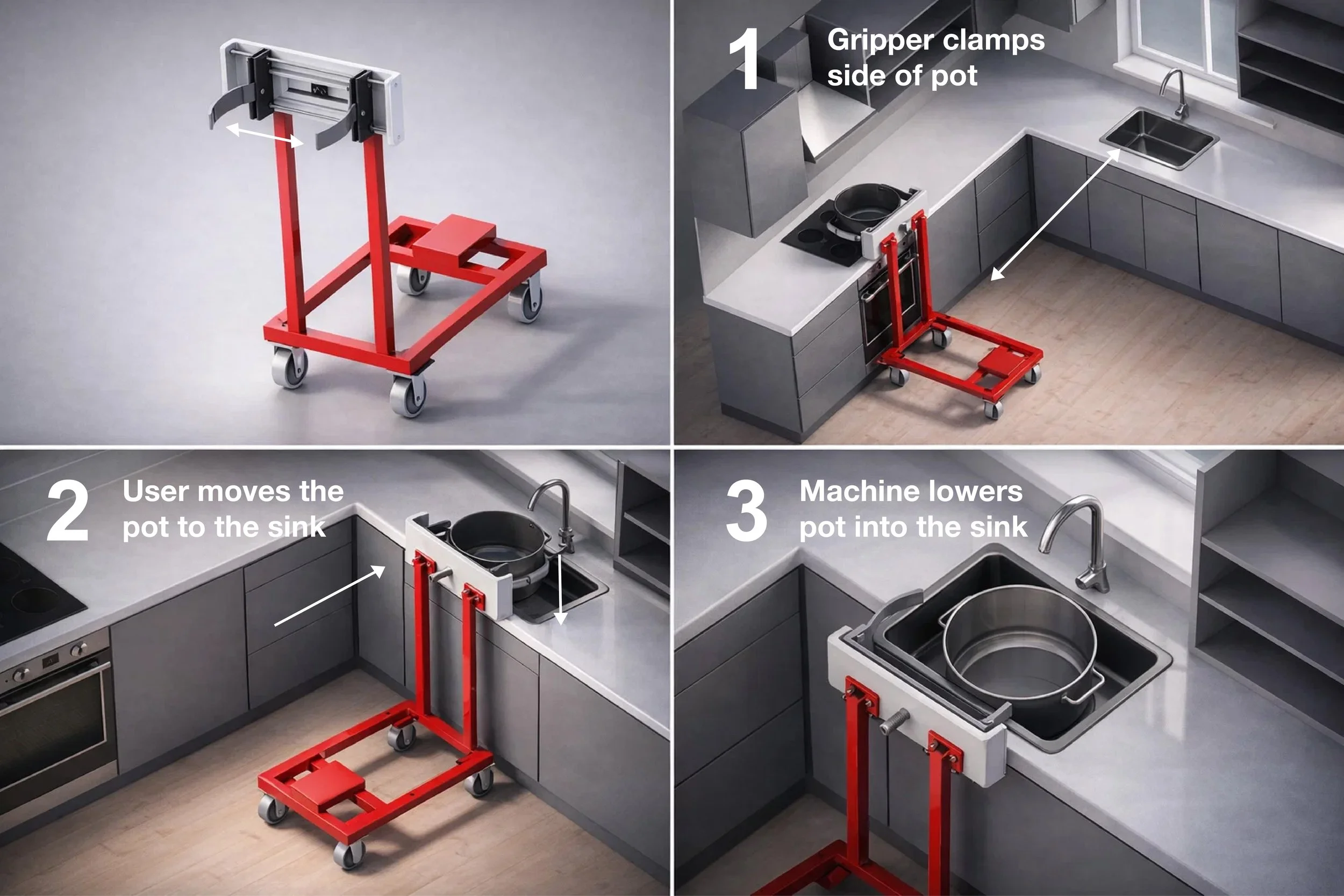 1 Gripper clamps side of pot

2 User moves the pot to the sink

3 Machine lowers pot into the sink