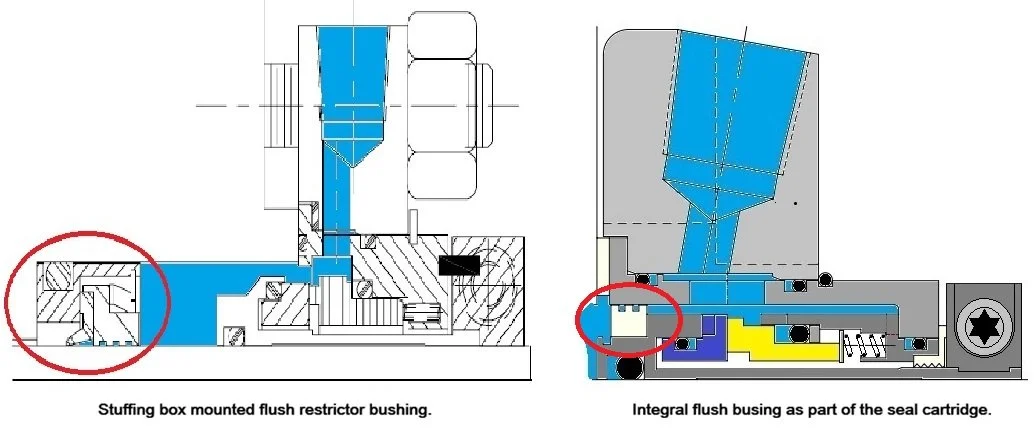 Stuffing box mounted flush restrictor bushing.

Integral flush busing as part of the seal cartridge.