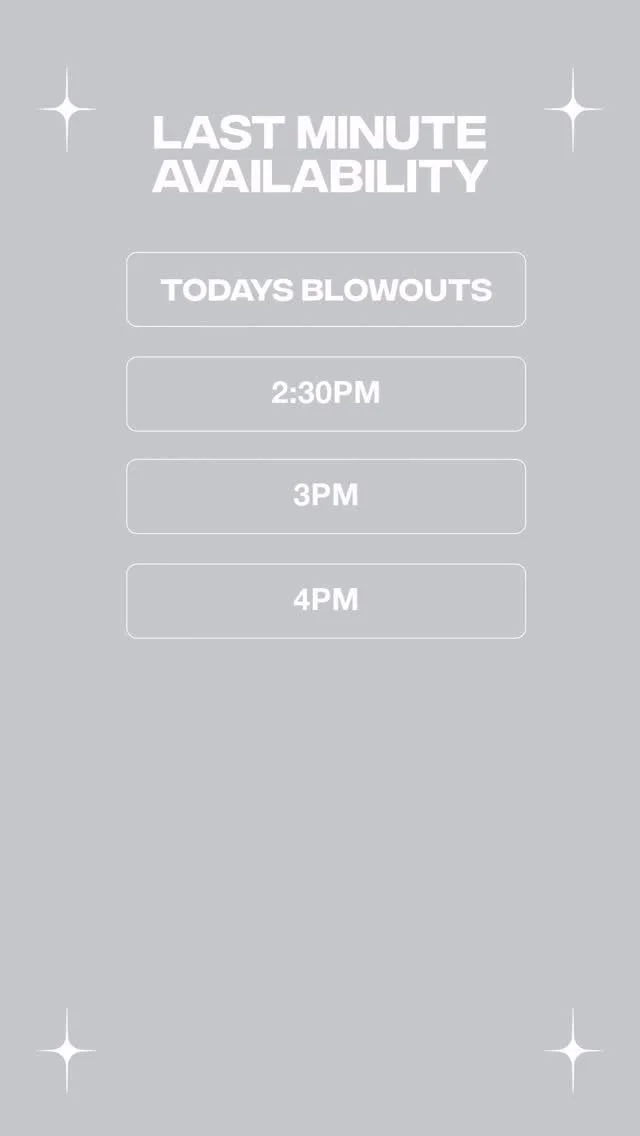 LAST MINUTE AVAILABILITY

TODAYS BLOWOUTS

2:30PM

3PM

4PM