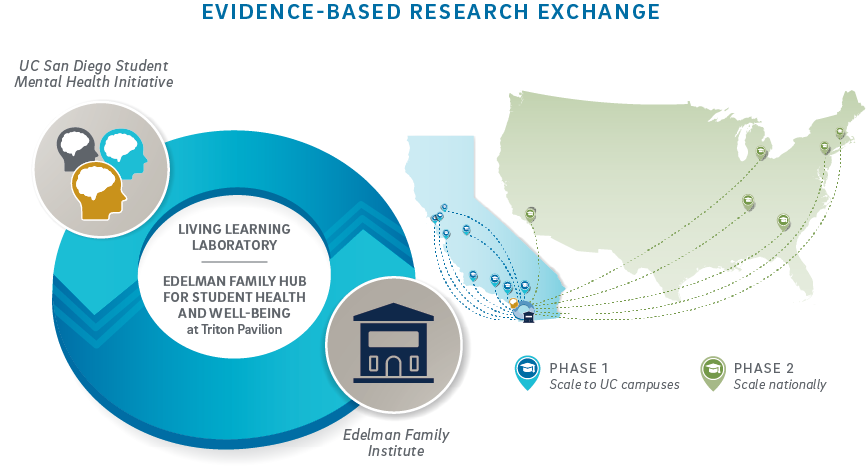 EVIDENCE-BASED RESEARCH EXCHANGE

UC San Diego Student Mental Health Initiative

LIVING LEARNING LABORATORY

EDELMAN FAMILY HUB FOR STUDENT HEALTH AND WELL-BEING at Triton Pavilion

Edelman Family Institute

PHASE 1
Scale to UC campuses

PHASE 2
Scale nationally