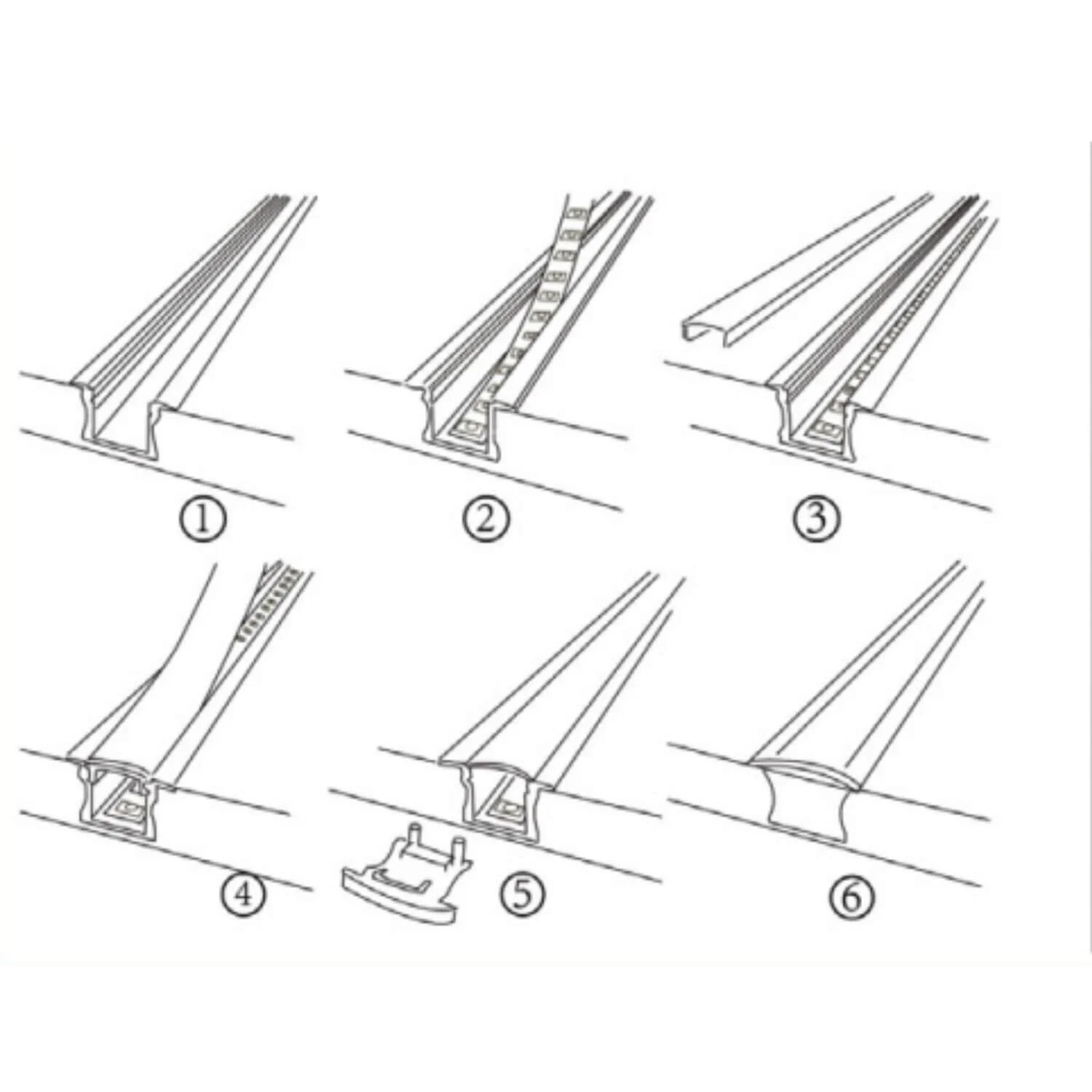 ①

②

③

④

⑤

⑥