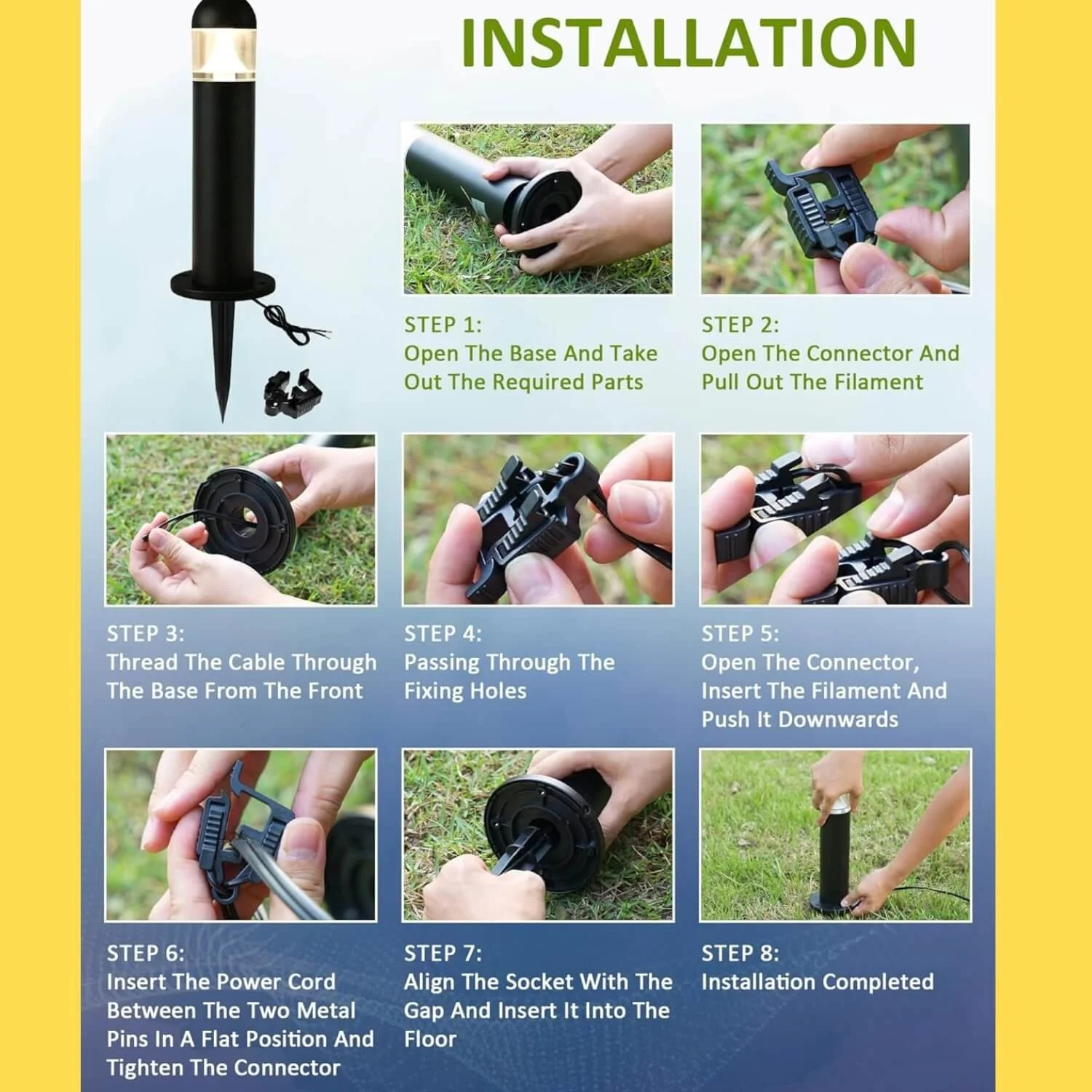 INSTALLATION

STEP 1:
Open The Base And Take Out The Required Parts

STEP 2:
Open The Connector And Pull Out The Filament

STEP 3:
Thread The Cable Through The Base From The Front

STEP 4:
Passing Through The Fixing Holes

STEP 5:
Open The Connector, Insert The Filament And Push It Downwards

STEP 6:
Insert The Power Cord Between The Two Metal Pins In A Flat Position And Tighten The Connector

STEP 7:
Align The Socket With The Gap And Insert It Into The Floor

STEP 8:
Installation Completed