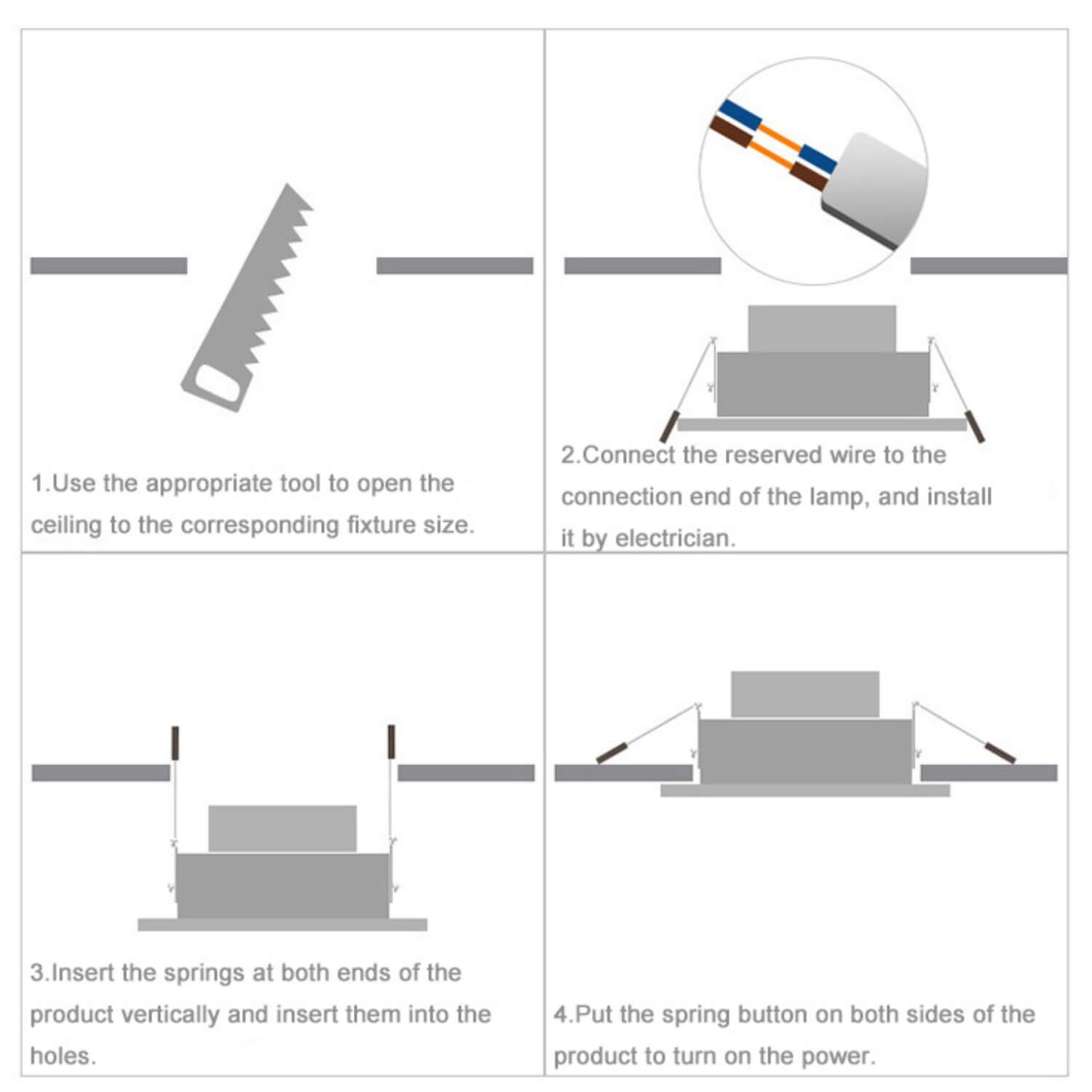 1.Use the appropriate tool to open the ceiling to the corresponding fixture size.

2.Connect the reserved wire to the connection end of the lamp, and install it by electrician.

3.Insert the springs at both ends of the product vertically and insert them into the holes.

4.Put the spring button on both sides of the product to turn on the power.