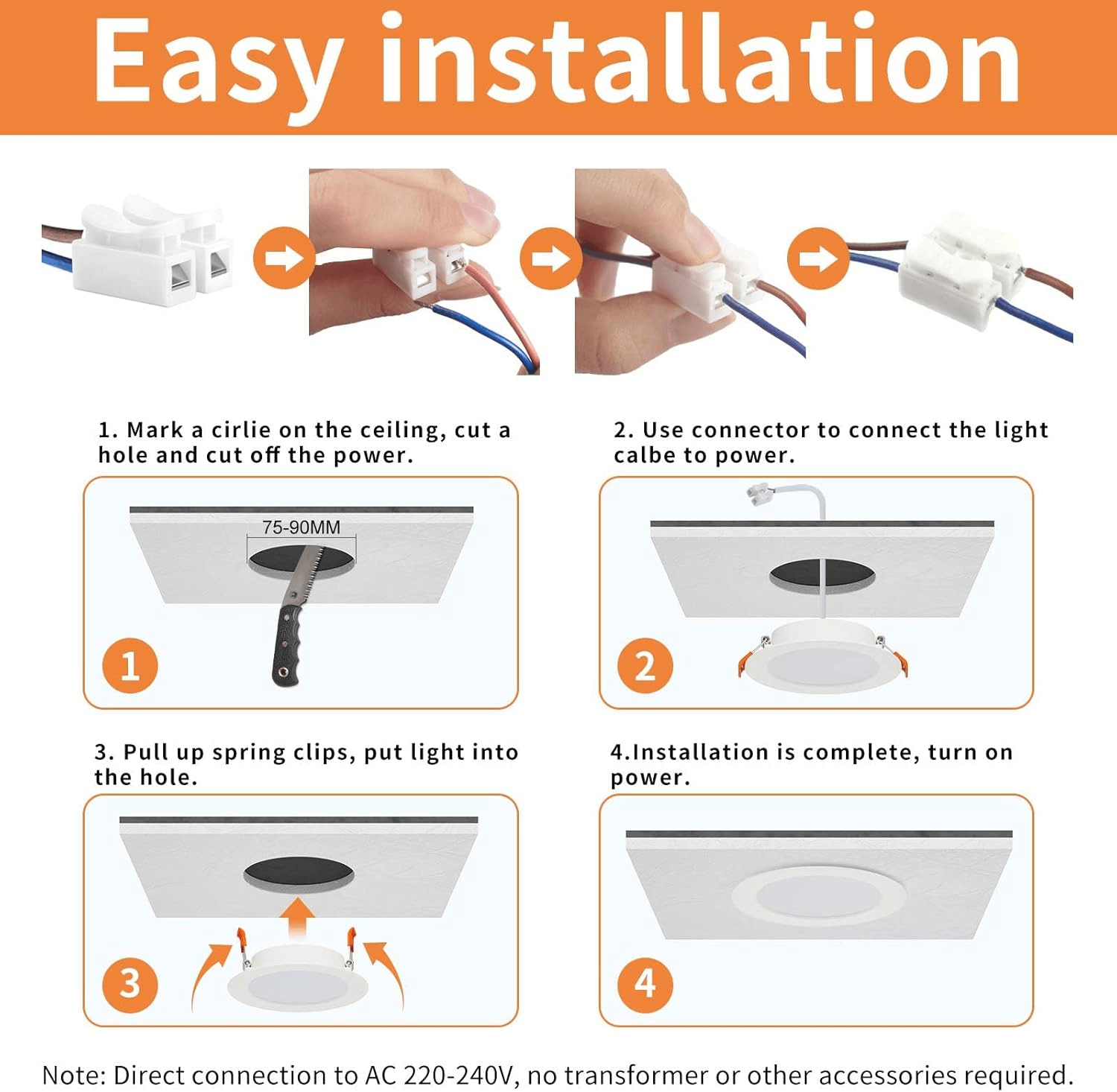 Easy installation

1. Mark a cirlie on the ceiling, cut a hole and cut off the power.

75-90MM

1

2. Use connector to connect the light calbe to power.

2

3. Pull up spring clips, put light into the hole.

3

4.Installation is complete, turn on power.

4

Note: Direct connection to AC 220-240V, no transformer or other accessories required.