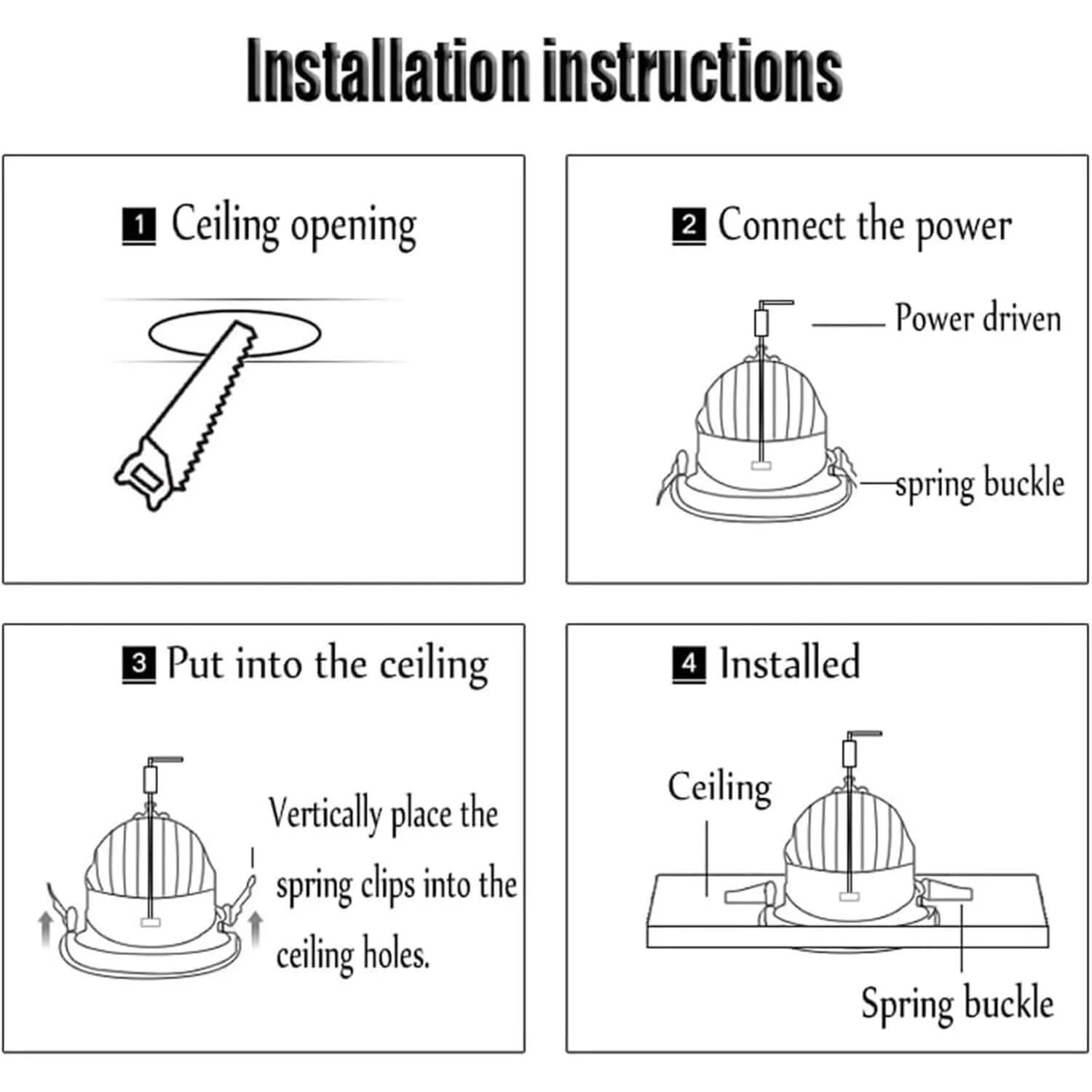 Installation instructions

1 Ceiling opening

2 Connect the power

Power driven

spring buckle

3 Put into the ceiling

Vertically place the spring clips into the ceiling holes.

4 Installed

Ceiling

Spring buckle