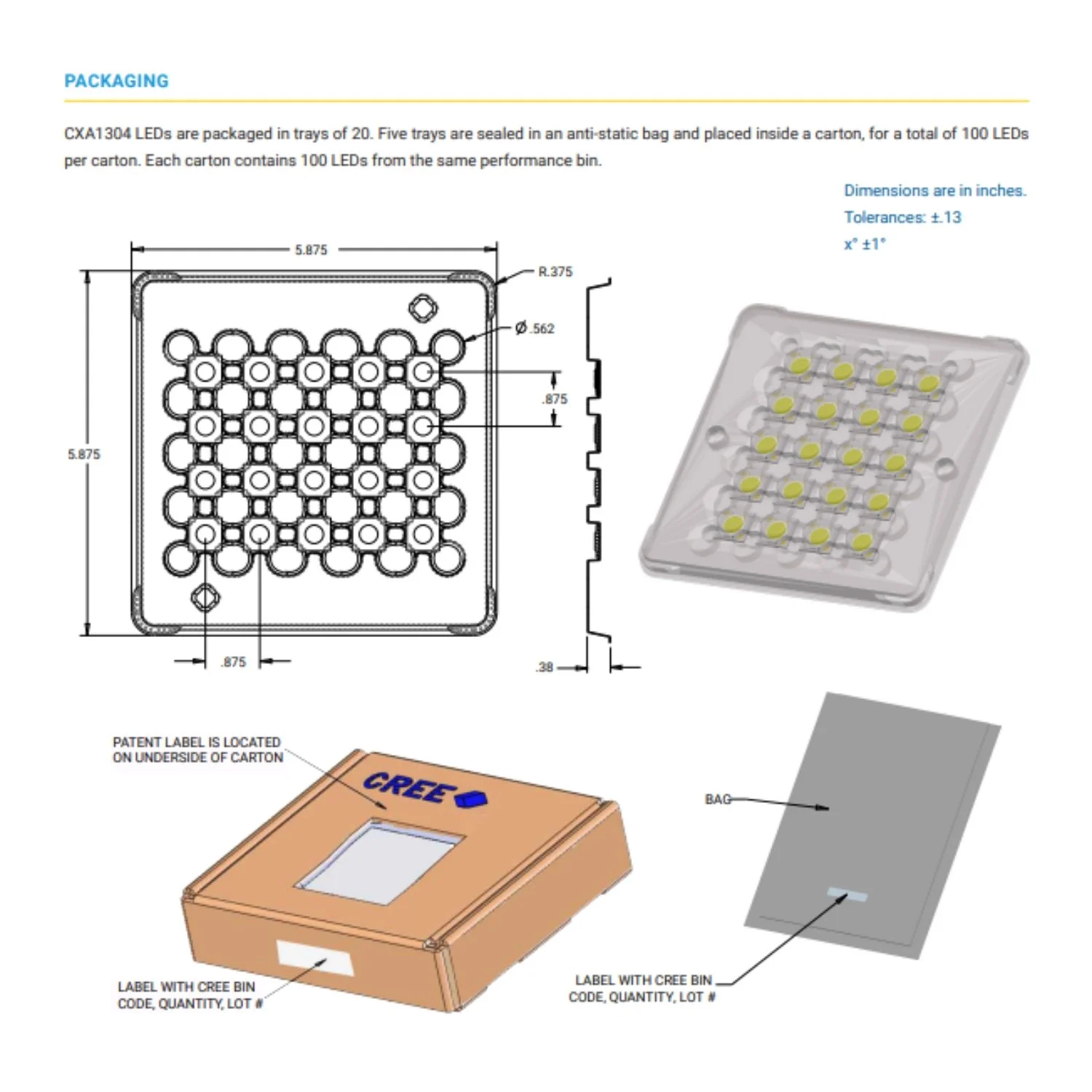 PACKAGING

CXA1304 LEDs are packaged in trays of 20. Five trays are sealed in an anti-static bag and placed inside a carton, for a total of 100 LEDs per carton. Each carton contains 100 LEDs from the same performance bin.

Dimensions are in inches.
Tolerances: ±.13
x° ±1°

5.875
R.375
Ø .562
.875
5.875
.875
.38

PATENT LABEL IS LOCATED ON UNDERSIDE OF CARTON

CREE

BAG

LABEL WITH CREE BIN CODE, QUANTITY, LOT #

LABEL WITH CREE BIN CODE, QUANTITY, LOT #