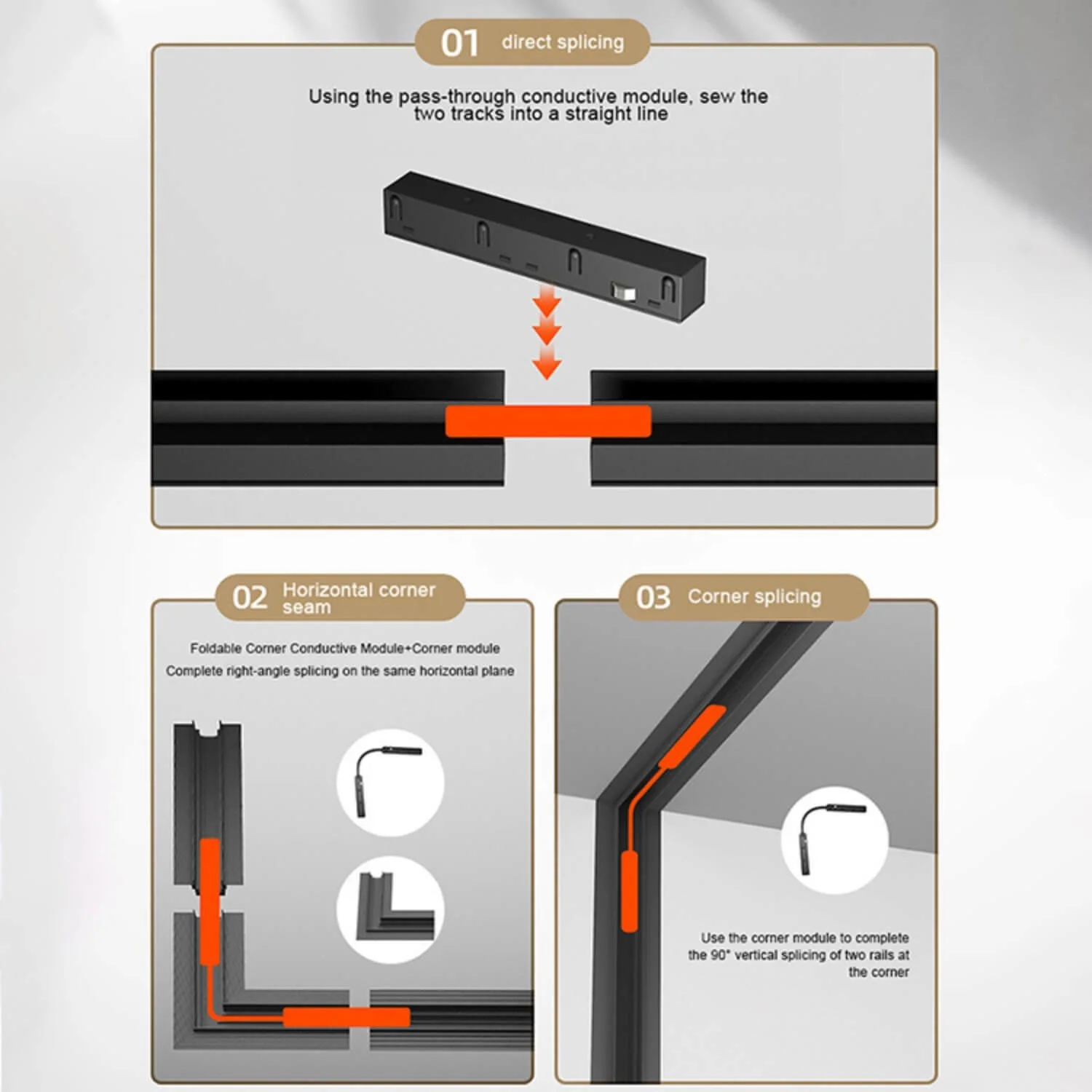 01 direct splicing

Using the pass-through conductive module, sew the two tracks into a straight line

02 Horizontal corner seam

Foldable Corner Conductive Module+Corner module

Complete right-angle splicing on the same horizontal plane

03 Corner splicing

Use the corner module to complete the 90° vertical splicing of two rails at the corner