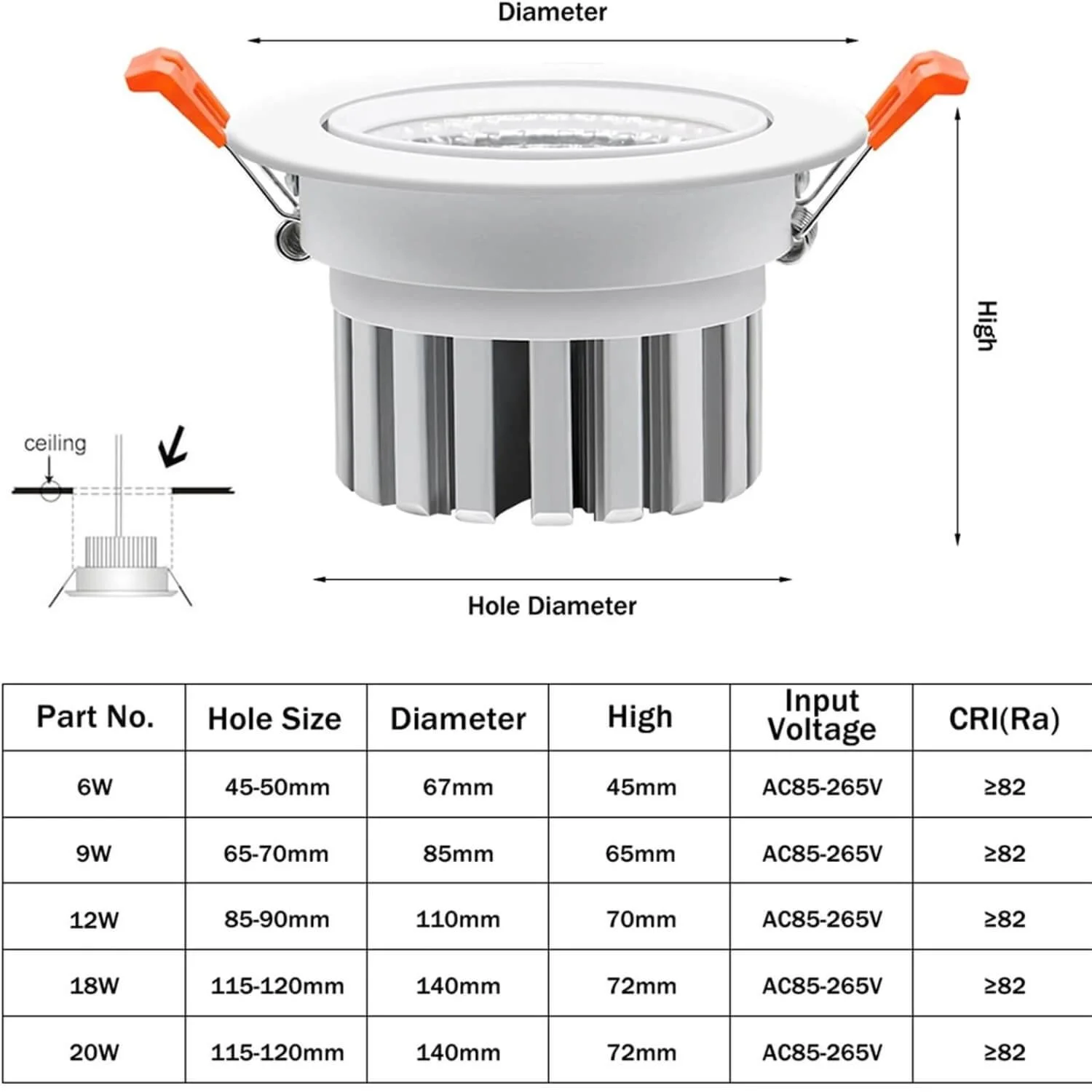 Diameter

High

ceiling

Hole Diameter

| Part No. | Hole Size | Diameter | High | Input Voltage | CRI(Ra) |
|---|---|---|---|---|---|
| 6W | 45-50mm | 67mm | 45mm | AC85-265V | ≥82 |
| 9W | 65-70mm | 85mm | 65mm | AC85-265V | ≥82 |
| 12W | 85-90mm | 110mm | 70mm | AC85-265V | ≥82 |
| 18W | 115-120mm | 140mm | 72mm | AC85-265V | ≥82 |
| 20W | 115-120mm | 140mm | 72mm | AC85-265V | ≥82 |