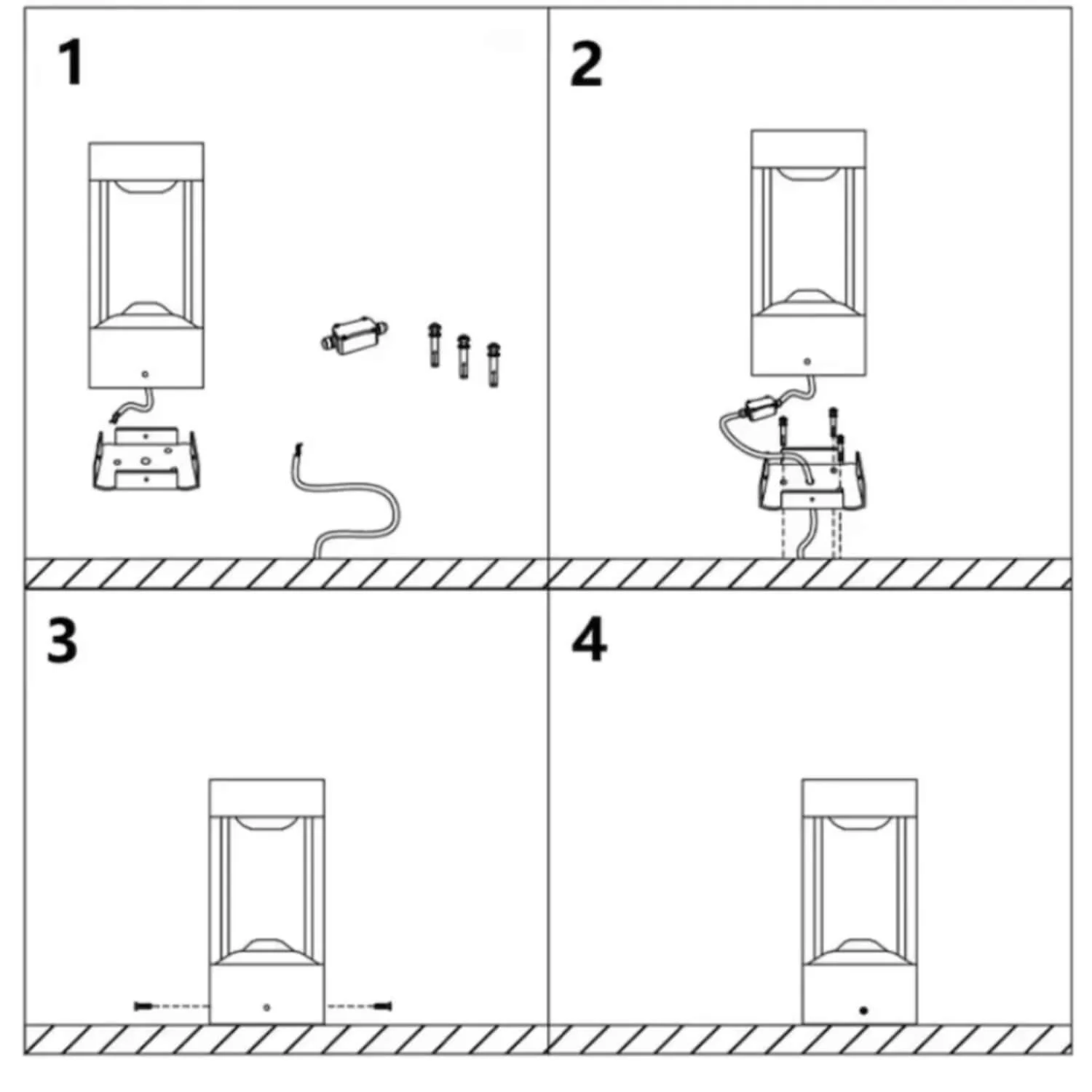 1

2

3

4