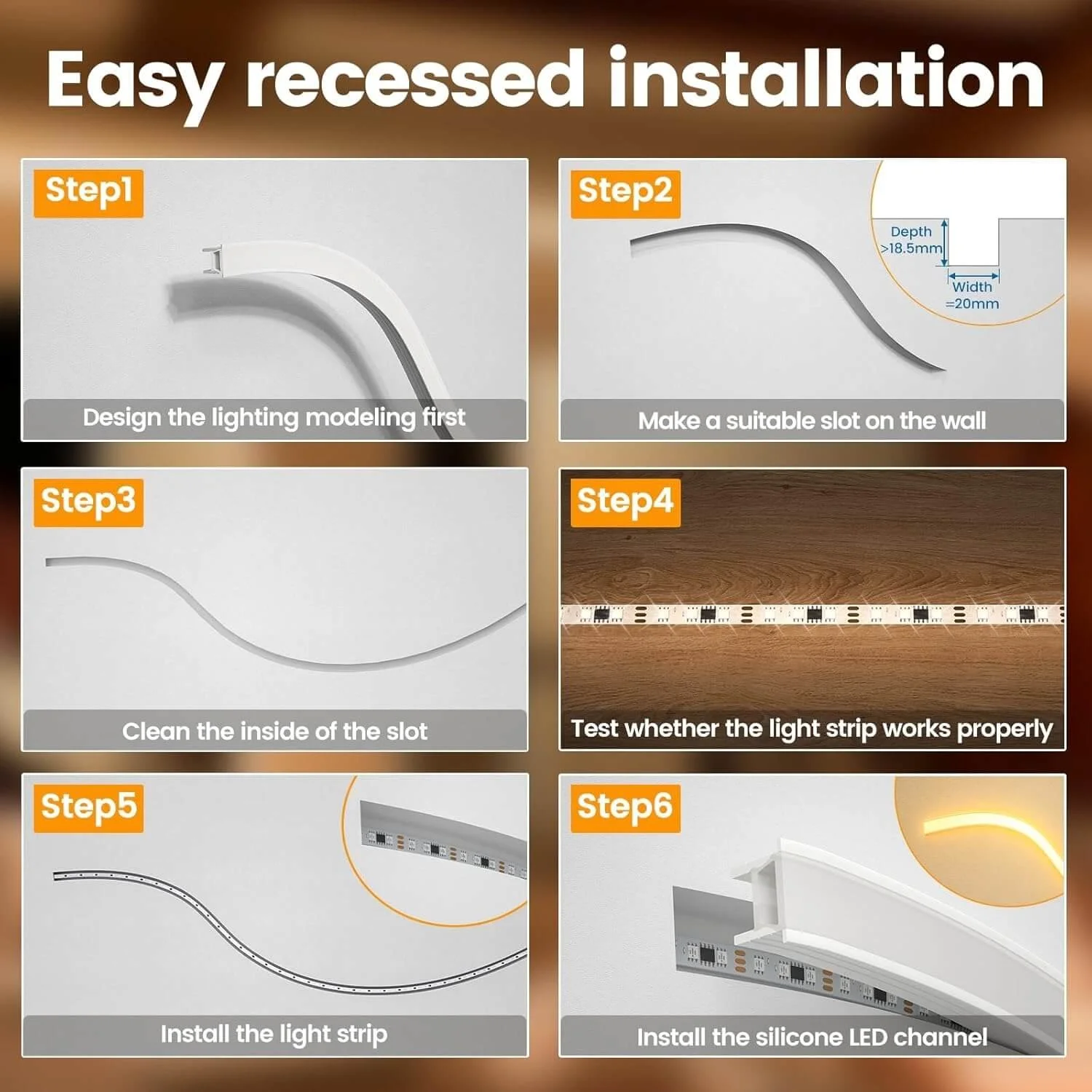 Easy recessed installation

Step1

Design the lighting modeling first

Step2

Depth >18.5mm

Width =20mm

Make a suitable slot on the wall

Step3

Clean the inside of the slot

Step4

Test whether the light strip works properly

Step5

Install the light strip

Step6

Install the silicone LED channel