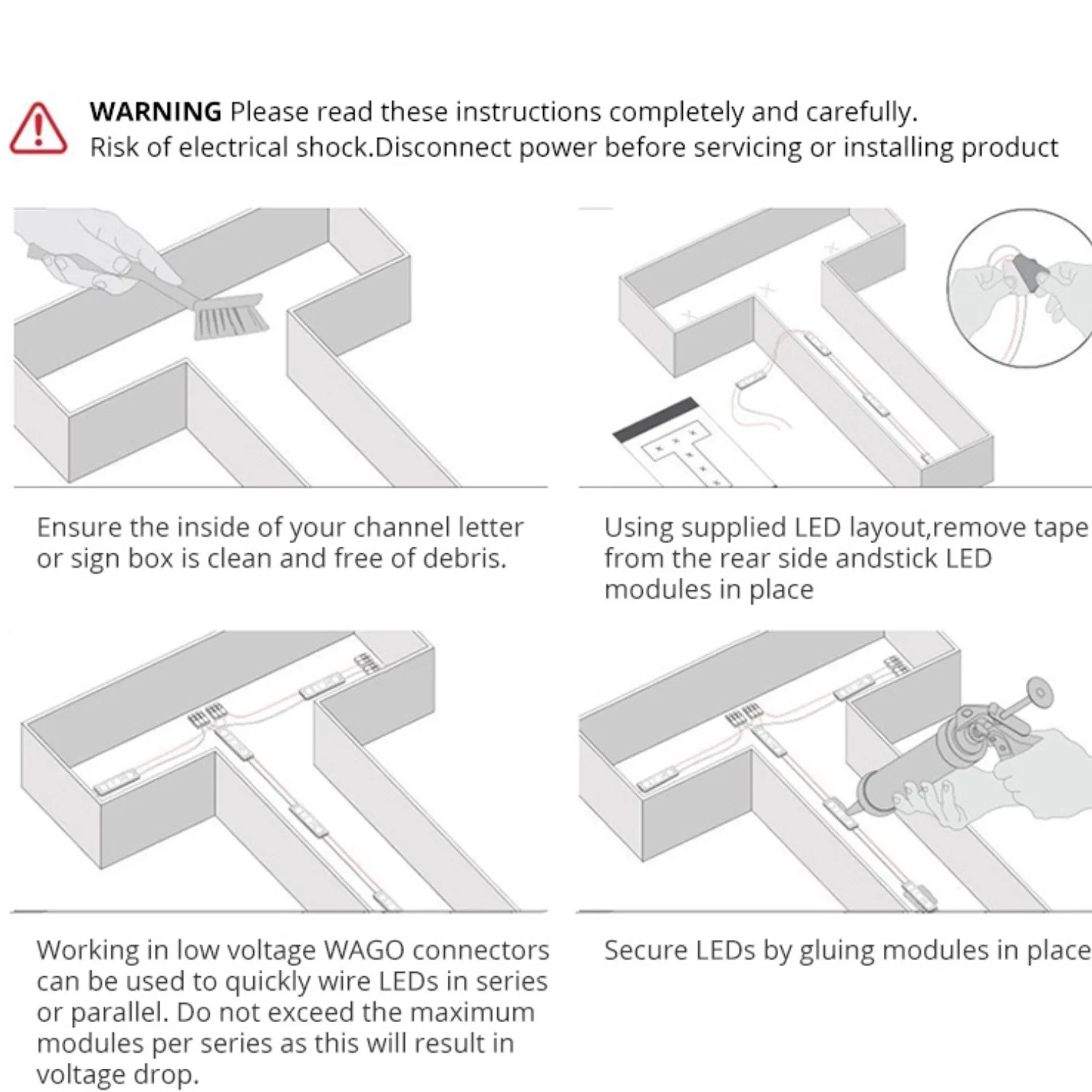 WARNING Please read these instructions completely and carefully.
Risk of electrical shock.Disconnect power before servicing or installing product

Ensure the inside of your channel letter or sign box is clean and free of debris.

Using supplied LED layout,remove tape from the rear side andstick LED modules in place

Working in low voltage WAGO connectors can be used to quickly wire LEDs in series or parallel. Do not exceed the maximum modules per series as this will result in voltage drop.

Secure LEDs by gluing modules in place