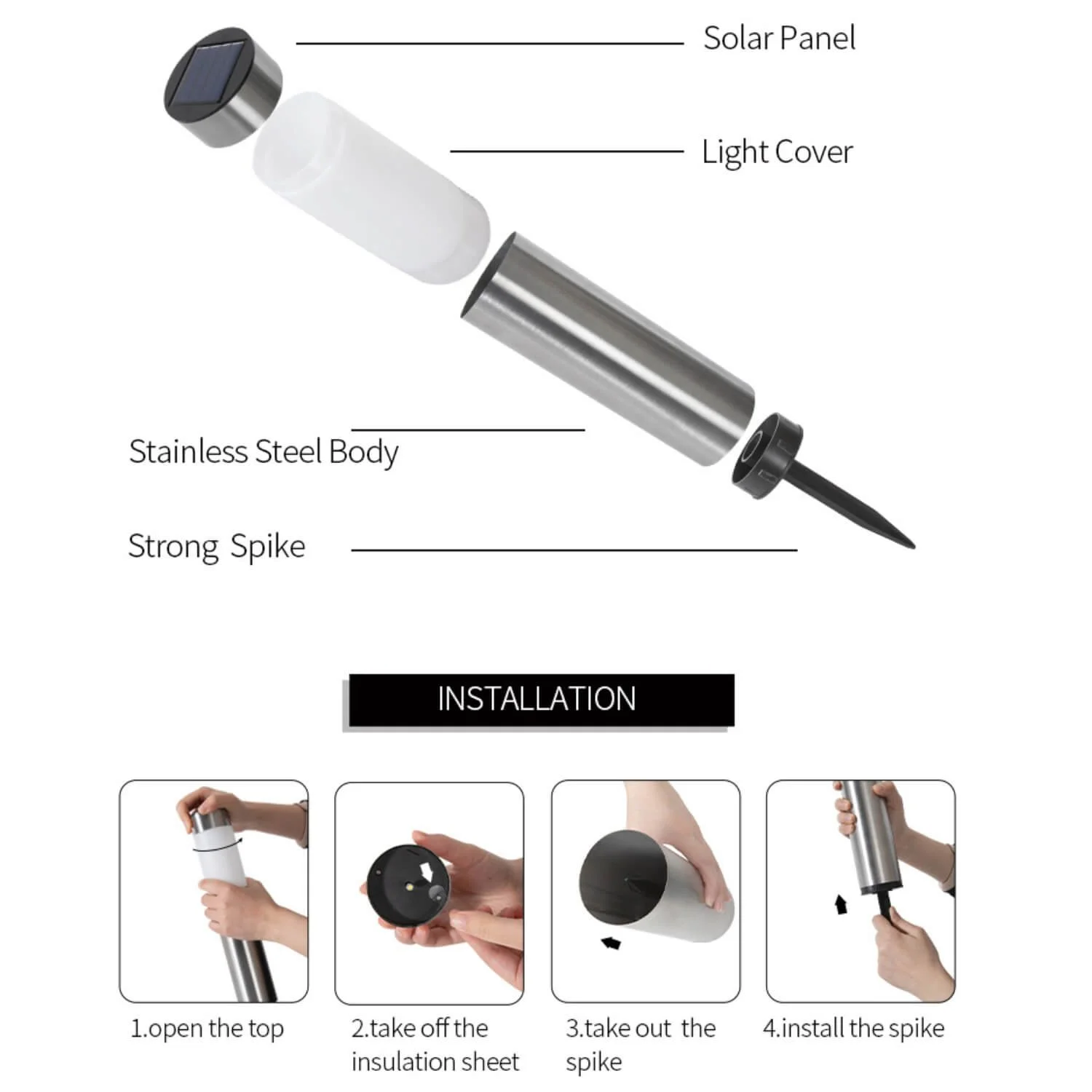 Solar Panel

Light Cover

Stainless Steel Body

Strong Spike

INSTALLATION

1.open the top

2.take off the insulation sheet

3.take out the spike

4.install the spike