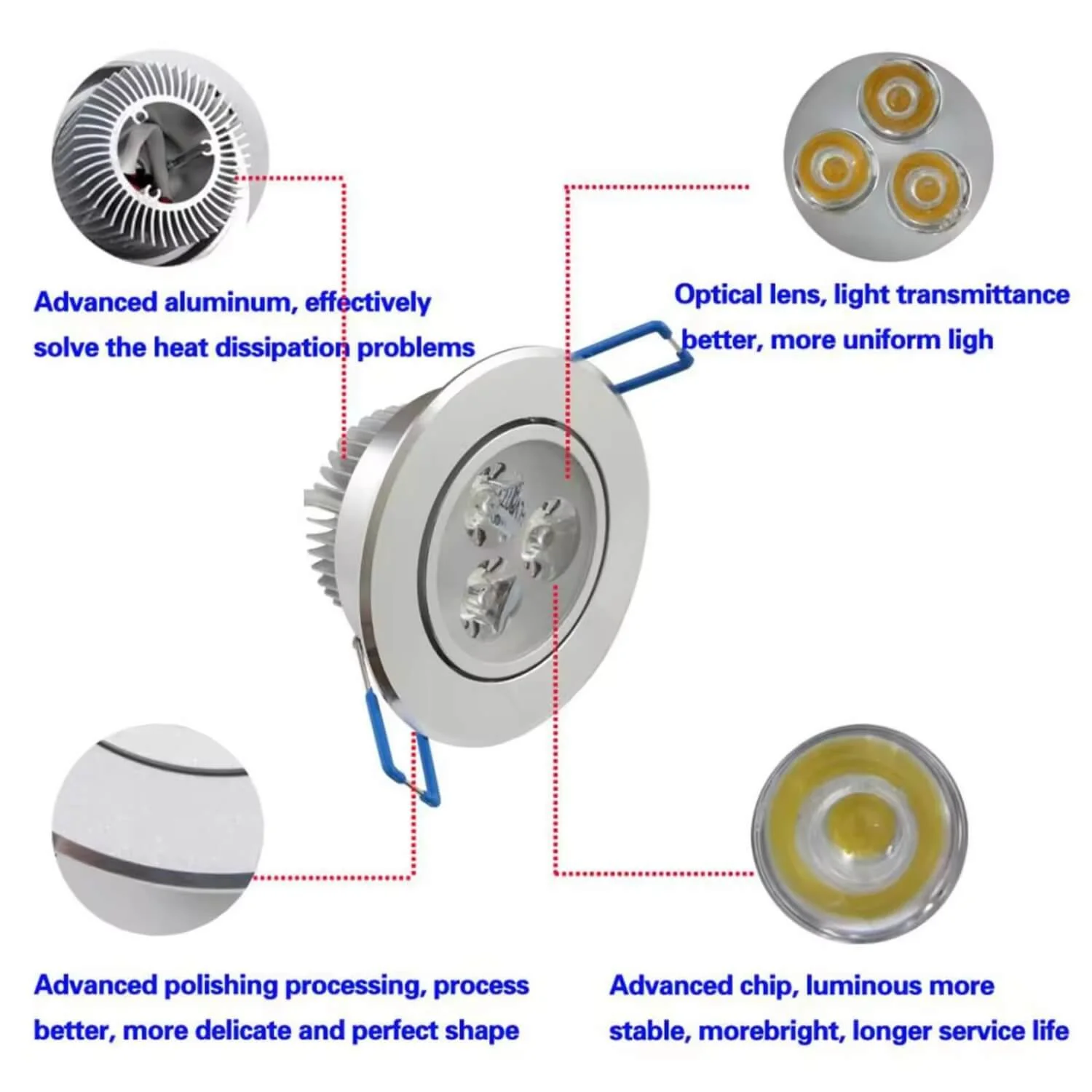 Advanced aluminum, effectively solve the heat dissipation problems

Optical lens, light transmittance better, more uniform ligh

Advanced polishing processing, process better, more delicate and perfect shape

Advanced chip, luminous more stable, morebright, longer service life