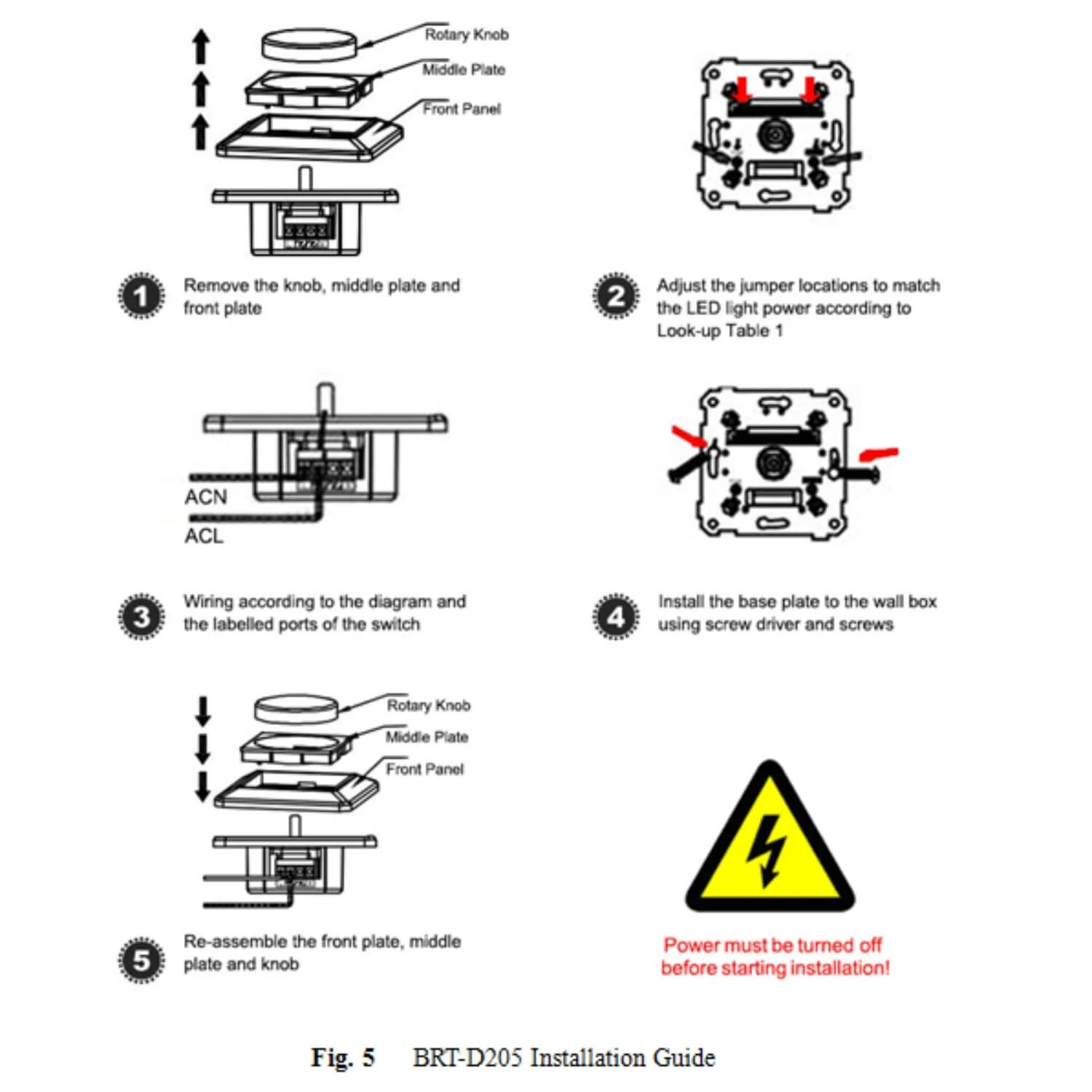 Rotary Knob
Middle Plate
Front Panel

1 Remove the knob, middle plate and front plate

2 Adjust the jumper locations to match the LED light power according to Look-up Table 1

ACN
ACL

3 Wiring according to the diagram and the labelled ports of the switch

4 Install the base plate to the wall box using screw driver and screws

Rotary Knob
Middle Plate
Front Panel

5 Re-assemble the front plate, middle plate and knob

Power must be turned off before starting installation!

Fig. 5 BRT-D205 Installation Guide