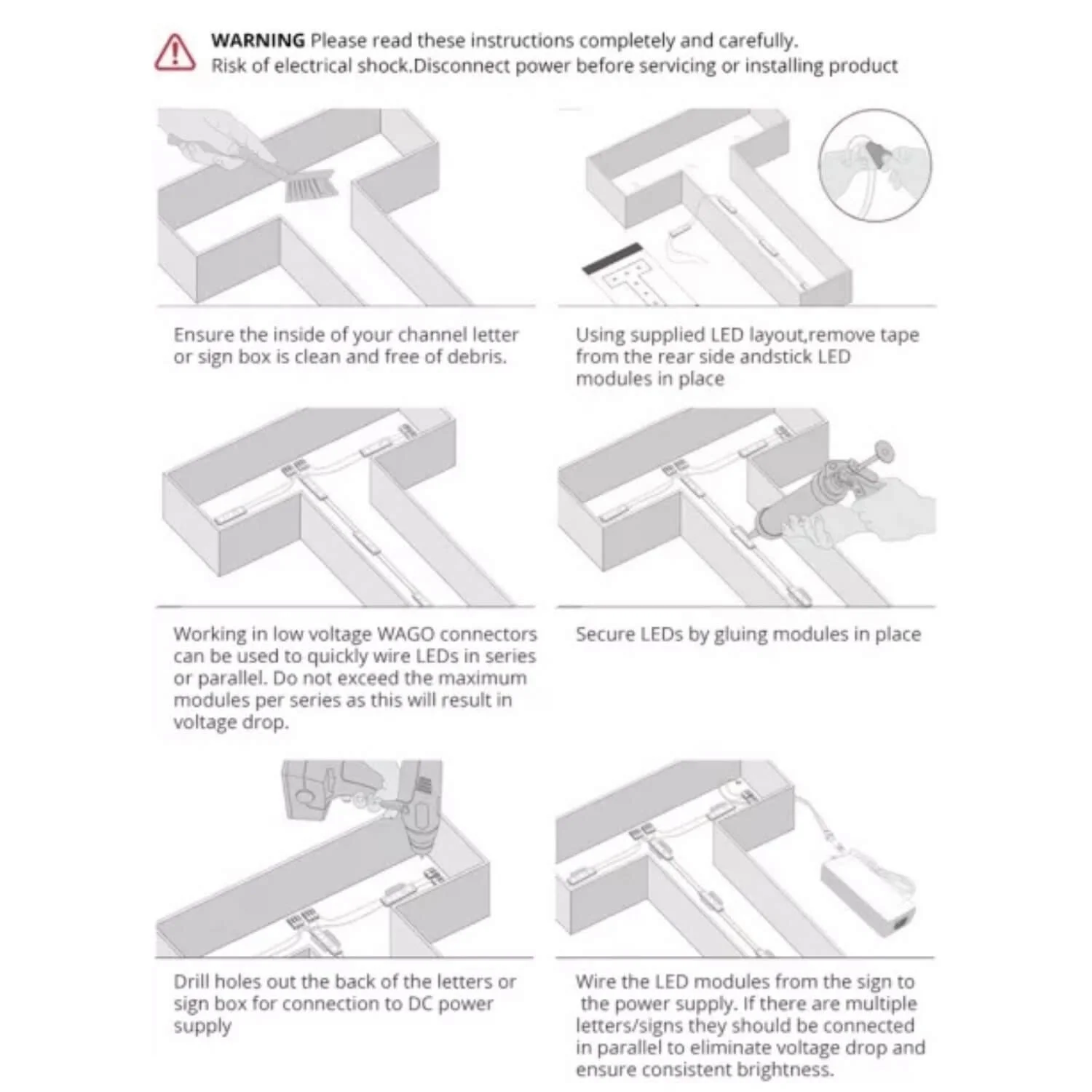 WARNING Please read these instructions completely and carefully.
Risk of electrical shock.Disconnect power before servicing or installing product

Ensure the inside of your channel letter or sign box is clean and free of debris.

Using supplied LED layout,remove tape from the rear side andstick LED modules in place

Working in low voltage WAGO connectors can be used to quickly wire LEDs in series or parallel. Do not exceed the maximum modules per series as this will result in voltage drop.

Secure LEDs by gluing modules in place

Drill holes out the back of the letters or sign box for connection to DC power supply

Wire the LED modules from the sign to the power supply. If there are multiple letters/signs they should be connected in parallel to eliminate voltage drop and ensure consistent brightness.