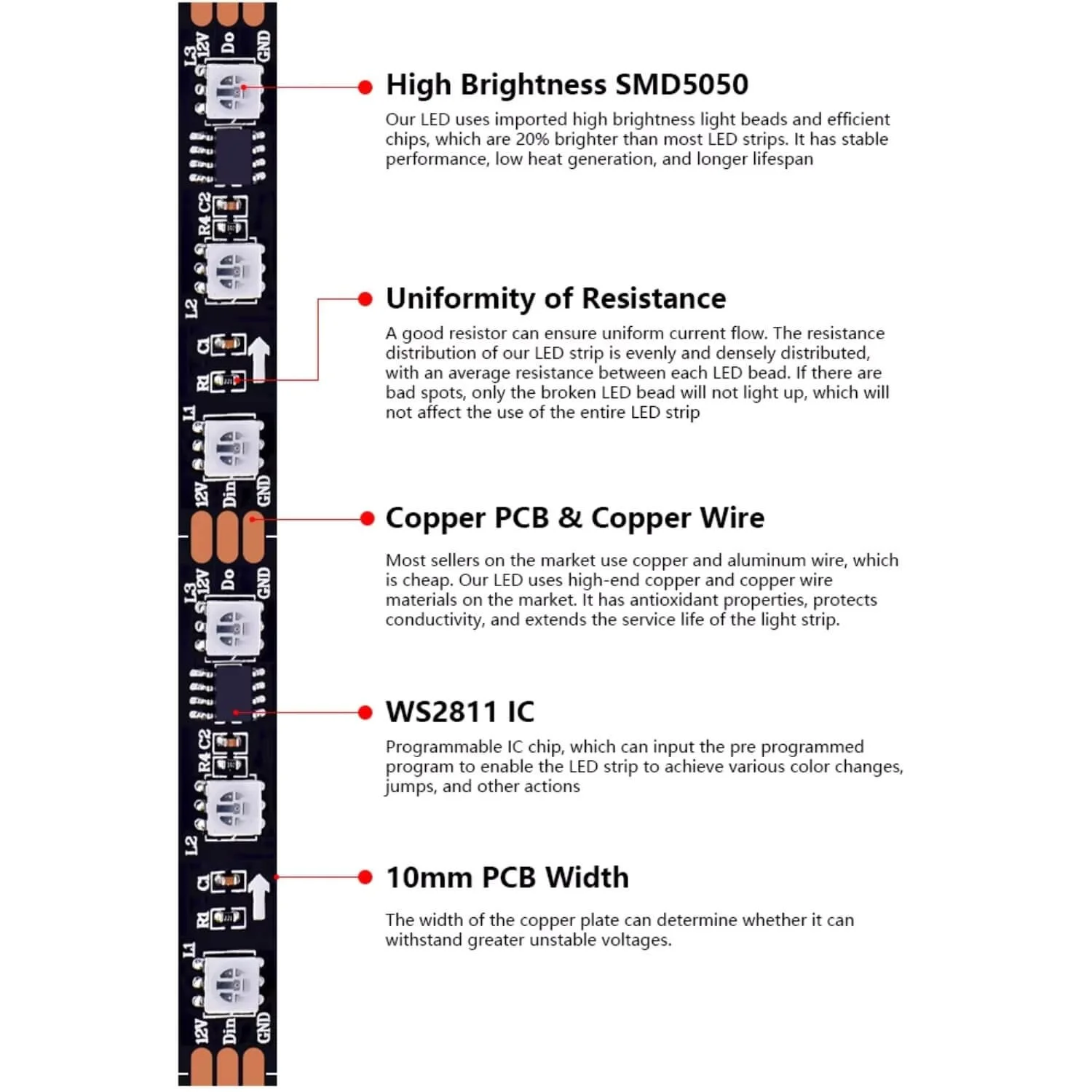 L3 12V Do GND

R4 C2

L2

C1

R1

L1

12V Din GND

L3 12V Do GND

R4 C2

L2

C1

R1

L1

12V Din GND

High Brightness SMD5050

Our LED uses imported high brightness light beads and efficient chips, which are 20% brighter than most LED strips. It has stable performance, low heat generation, and longer lifespan

Uniformity of Resistance

A good resistor can ensure uniform current flow. The resistance distribution of our LED strip is evenly and densely distributed, with an average resistance between each LED bead. If there are bad spots, only the broken LED bead will not light up, which will not affect the use of the entire LED strip

Copper PCB & Copper Wire

Most sellers on the market use copper and aluminum wire, which is cheap. Our LED uses high-end copper and copper wire materials on the market. It has antioxidant properties, protects conductivity, and extends the service life of the light strip.

WS2811 IC

Programmable IC chip, which can input the pre programmed program to enable the LED strip to achieve various color changes, jumps, and other actions

10mm PCB Width

The width of the copper plate can determine whether it can withstand greater unstable voltages.